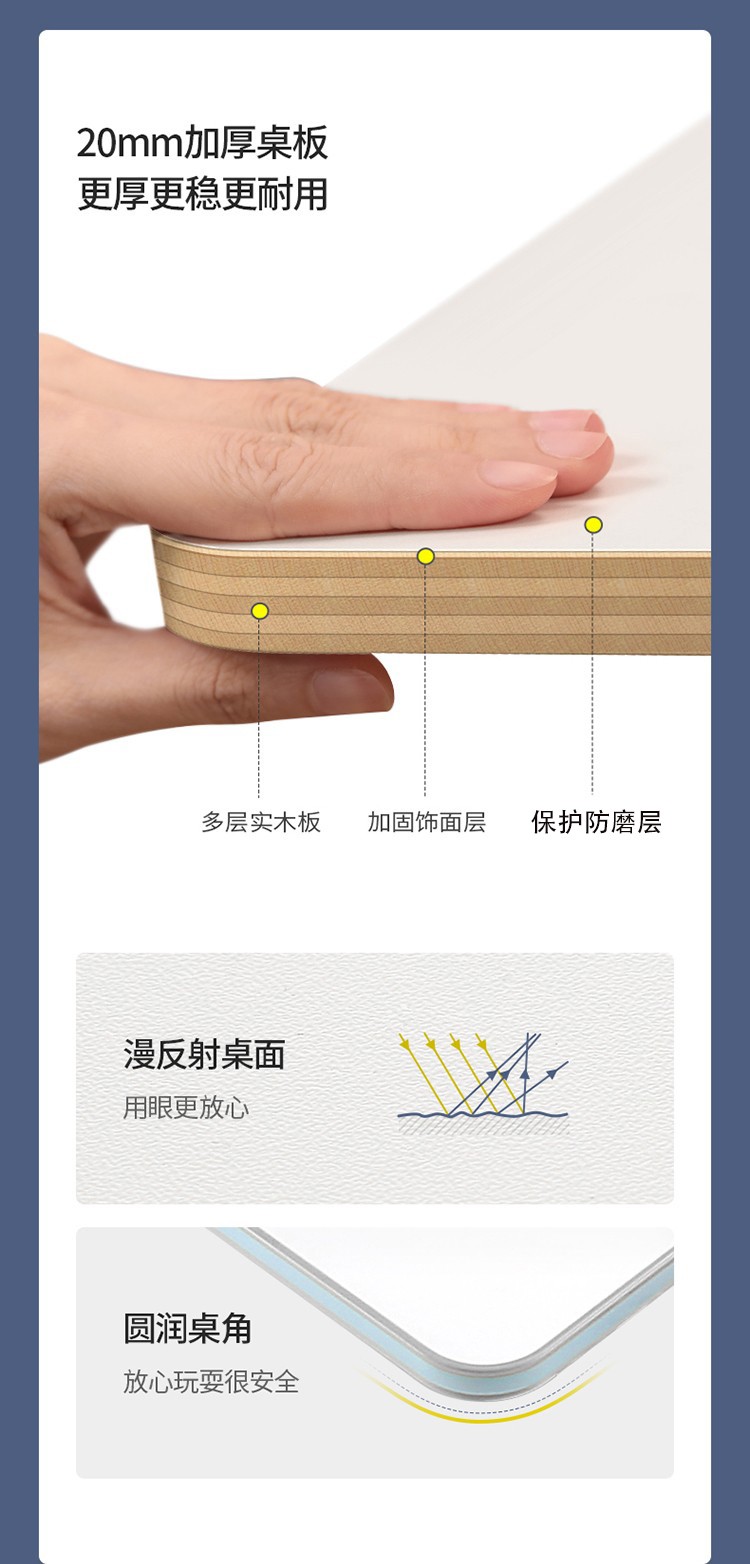 20mm加厚桌板
更厚更稳更耐用

多层实木板
加固饰面层
保护防磨层

漫反射桌面
用眼更放心

圆润桌角
放心玩耍很安全