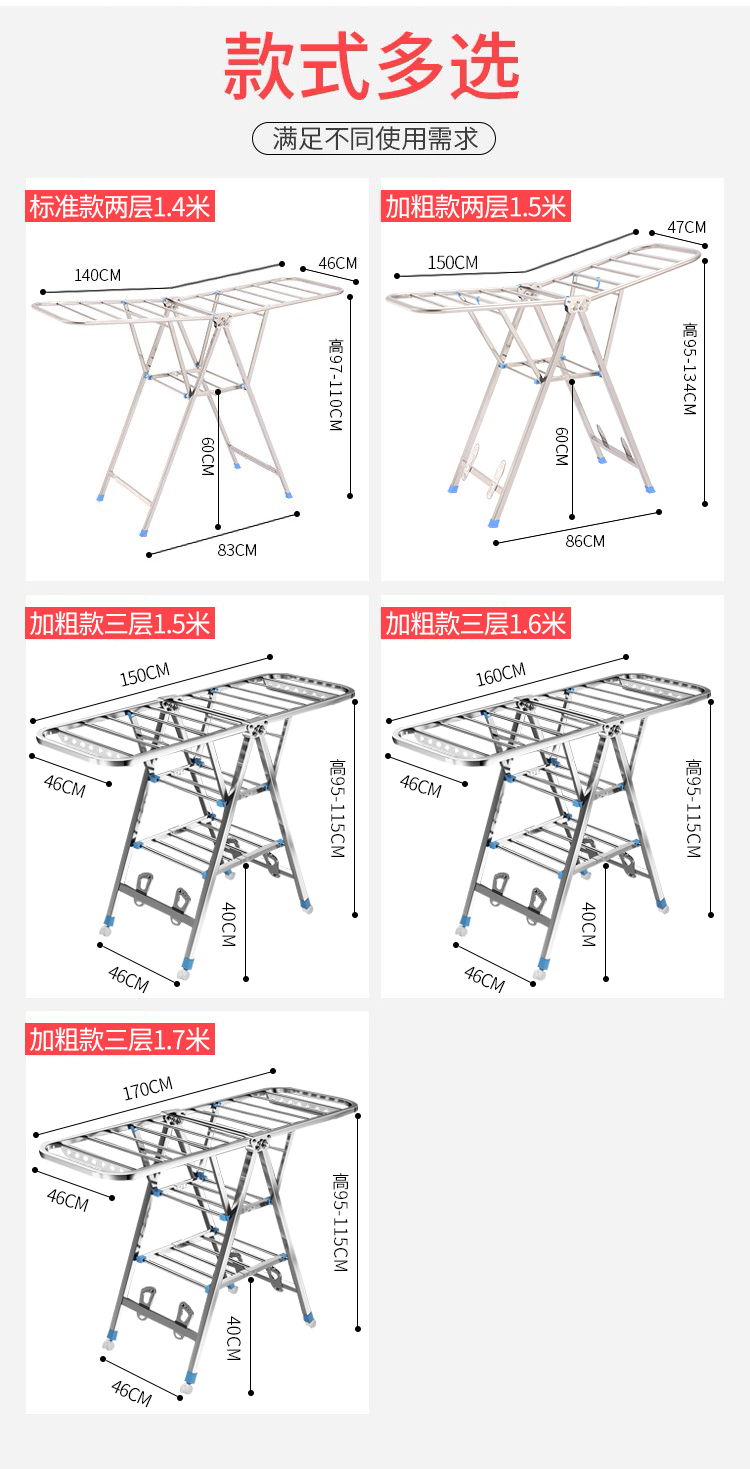 款式多选

满足不同使用需求

标准款两层1.4米

140CM
46CM
高97-110CM
60CM
83CM

加粗款两层1.5米

150CM
47CM
高95-134CM
60CM
86CM

加粗款三层1.5米

150CM
46CM
高95-115CM
40CM
46CM

加粗款三层1.6米

160CM
46CM
高95-115CM
40CM
46CM

加粗款三层1.7米

170CM
46CM
高95-115CM
40CM
46CM