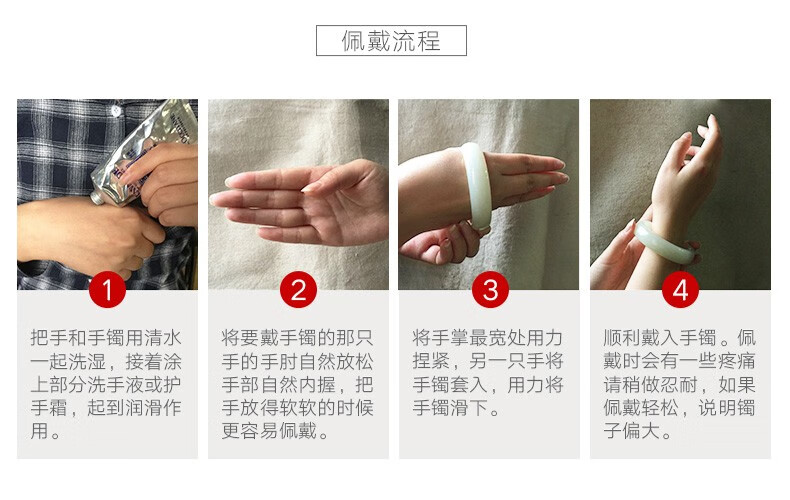 佩戴流程

1

把手和手镯用清水一起洗湿，接着涂上部分洗手液或护手霜，起到润滑作用。

2

将要戴手镯的那只手的手肘自然放松手部自然内握，把手放得软软的时候更容易佩戴。

3

将手掌最宽处用力捏紧，另一只手将手镯套入，用力将手镯滑下。

4

顺利戴入手镯。佩戴时会有一些疼痛请稍做忍耐，如果佩戴轻松，说明镯子偏大。