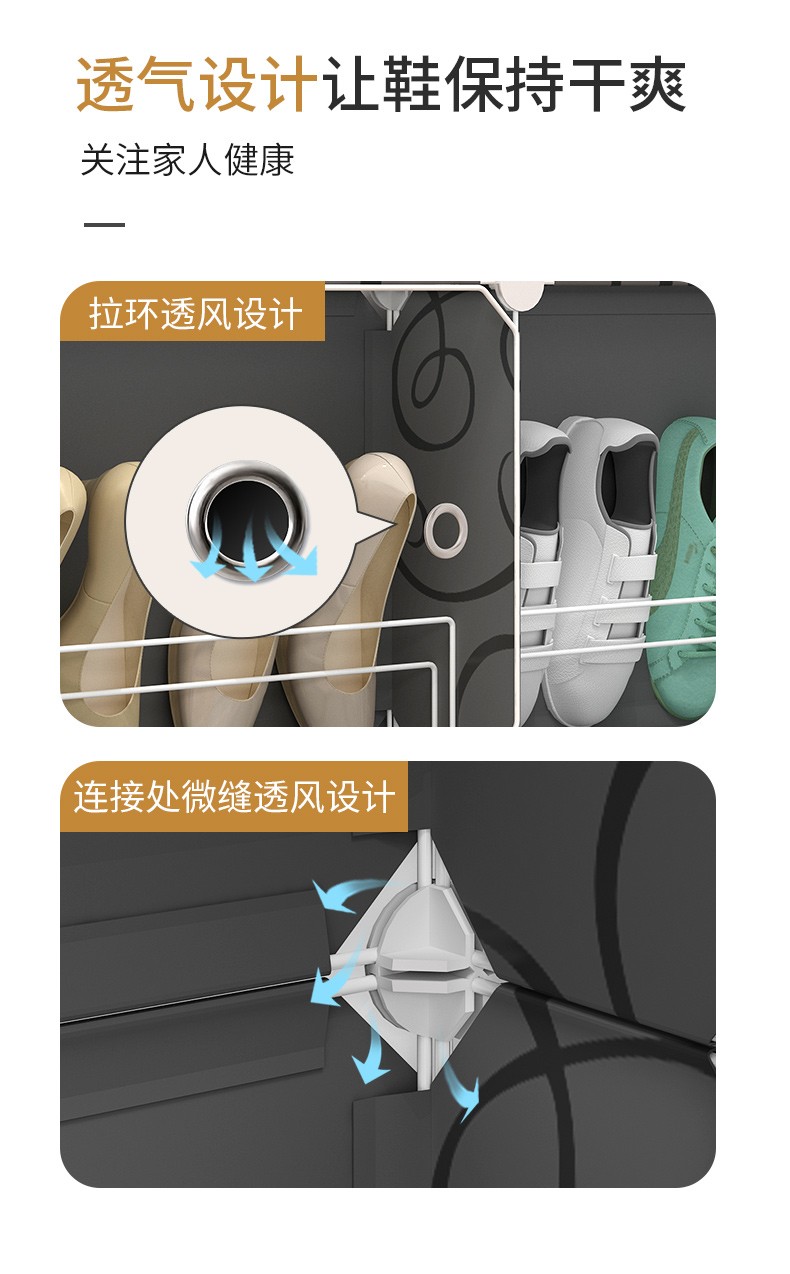 透气设计让鞋保持干爽

关注家人健康

—

拉环透风设计

连接处微缝透风设计