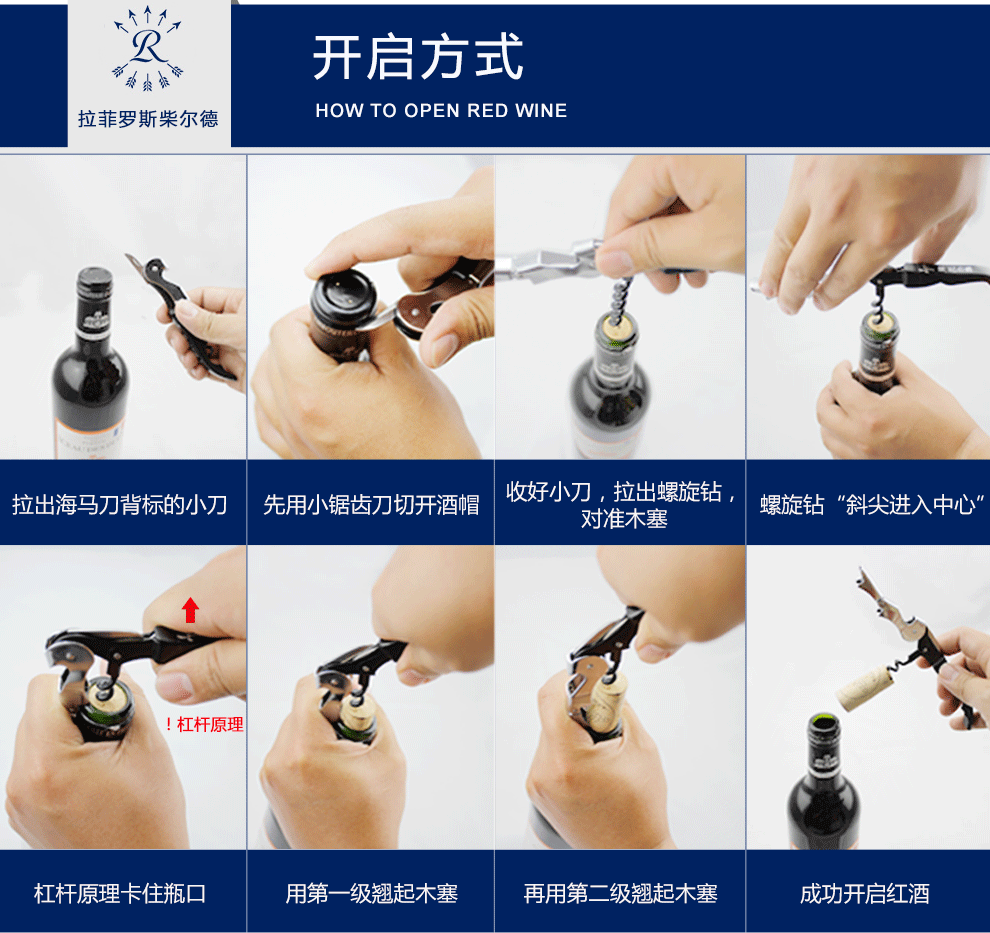 R
拉菲罗斯柴尔德

开启方式
HOW TO OPEN RED WINE

拉出海马刀背标的小刀

先用小锯齿刀切开酒帽

收好小刀，拉出螺旋钻，对准木塞

螺旋钻“斜尖进入中心”

！杠杆原理

杠杆原理卡住瓶口

用第一级翘起木塞

再用第二级翘起木塞

成功开启红酒