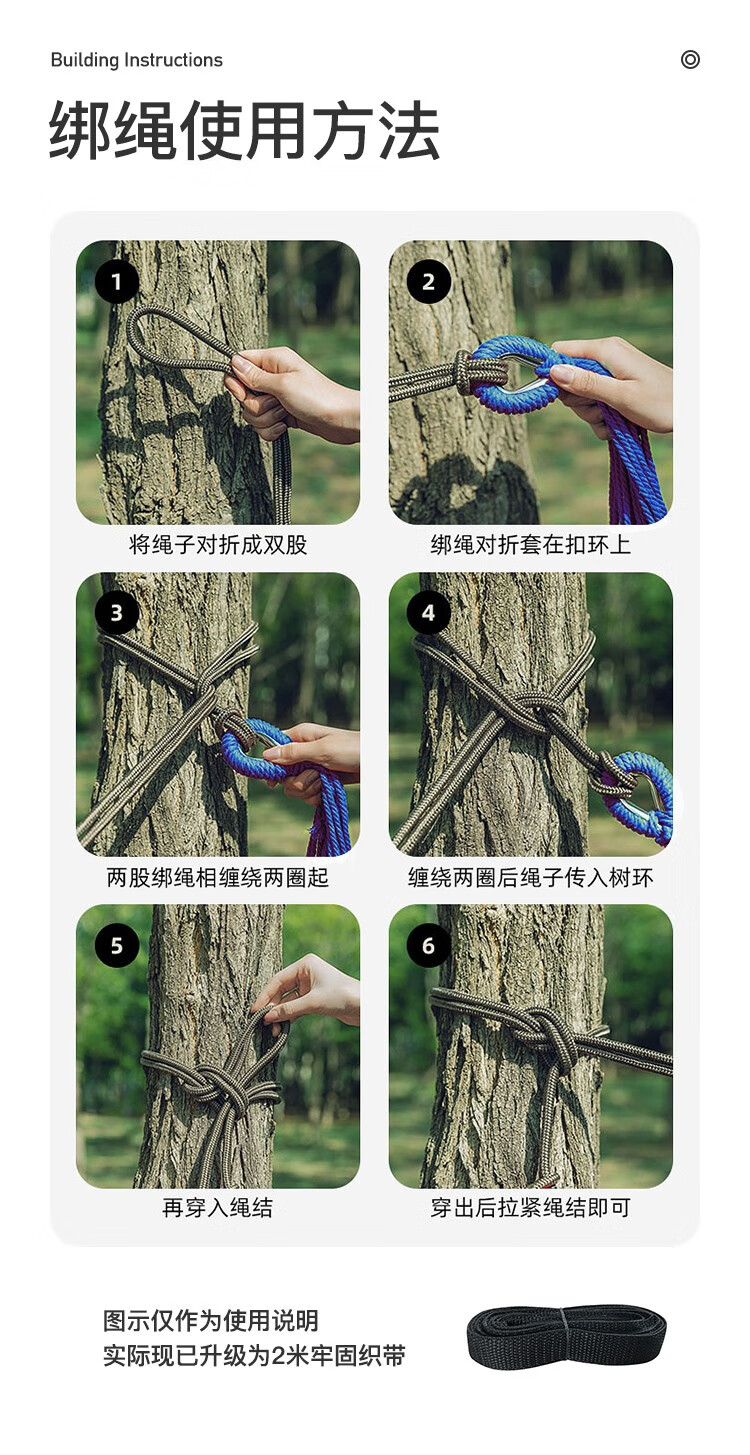 Building Instructions

绑绳使用方法

1
将绳子对折成双股

2
绑绳对折套在扣环上

3
两股绑绳相缠绕两圈起

4
缠绕两圈后绳子传入树环

5
再穿入绳结

6
穿出后拉紧绳结即可

图示仅作为使用说明
实际现已升级为2米牢固织带