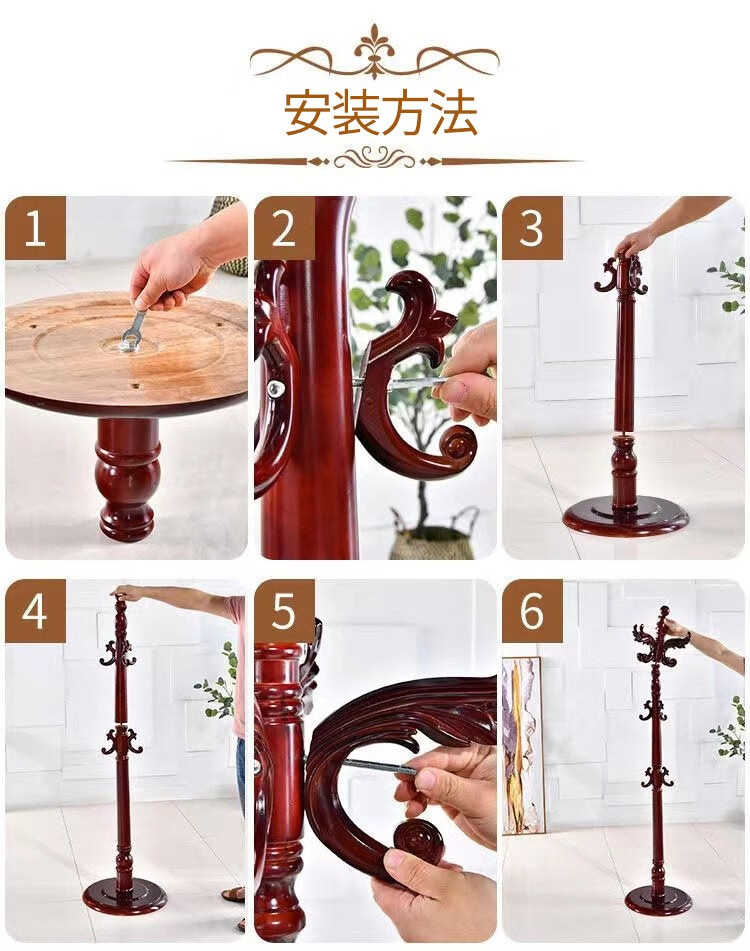 安装方法

1

2

3

4

5

6