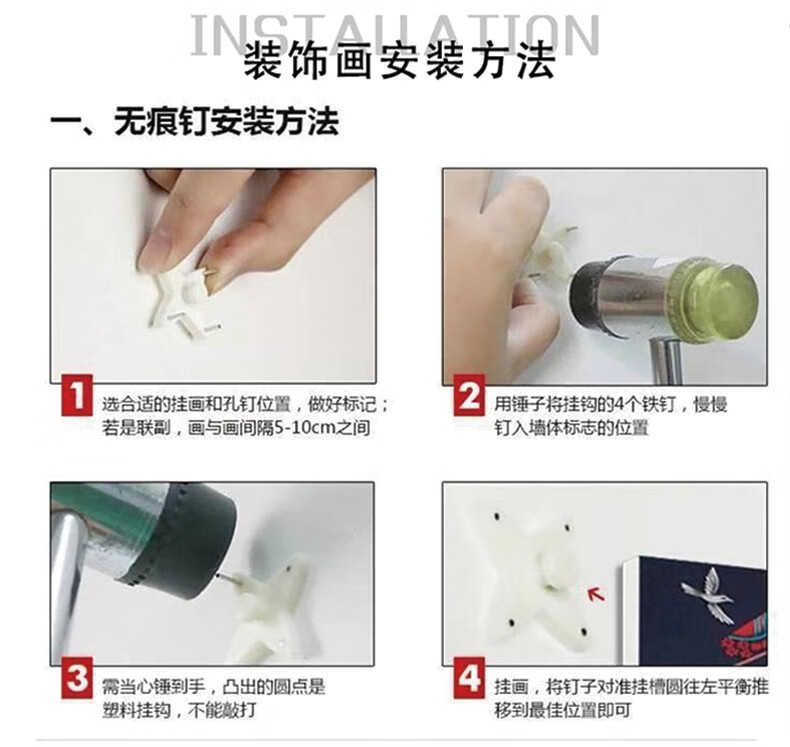 INSTALLATION
装饰画安装方法

一、无痕钉安装方法

1 选合适的挂画和孔钉位置，做好标记；若是联副，画与画间隔5-10cm之间

2 用锤子将挂钩的4个铁钉，慢慢钉入墙体标志的位置

3 需当心锤到手，凸出的圆点是塑料挂钩，不能敲打

4 挂画，将钉子对准挂槽圆往左平衡推移到最佳位置即可