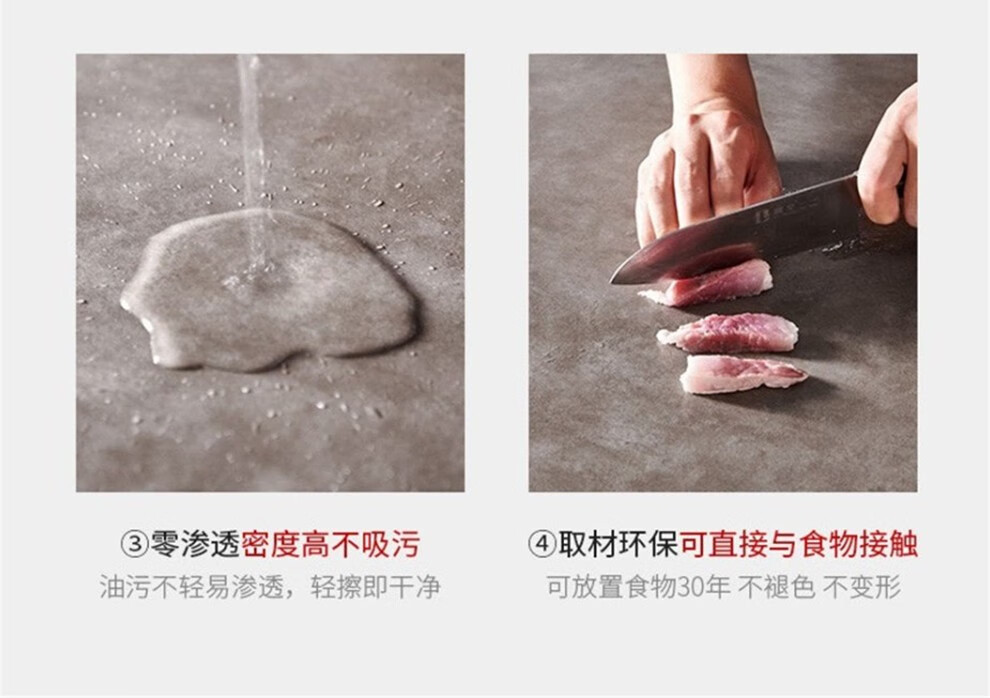 ③零渗透密度高不吸污
油污不轻易渗透，轻擦即干净

④取材环保可直接与食物接触
可放置食物30年 不褪色 不变形