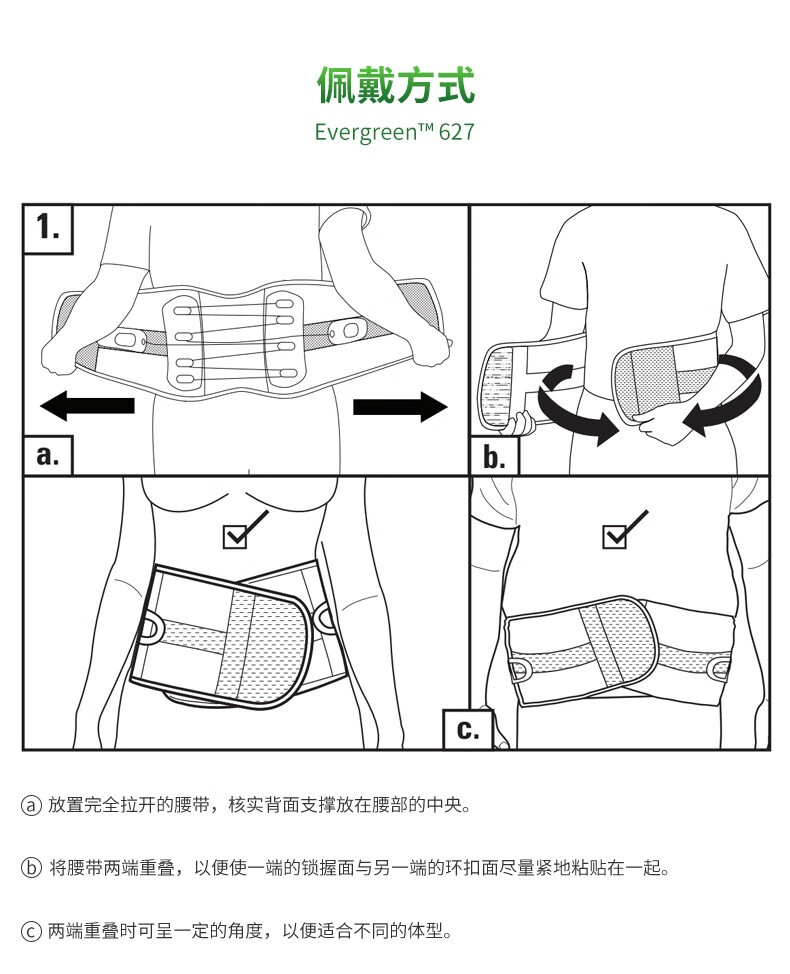 佩戴方式

Evergreen™ 627

1.

a.

b.

c.

ⓐ 放置完全拉开的腰带，核实背面支撑放在腰部的中央。

ⓑ 将腰带两端重叠，以便使一端的锁握面与另一端的环扣面尽量紧地粘贴在一起。

ⓒ 两端重叠时可呈一定的角度，以便适合不同的体型。