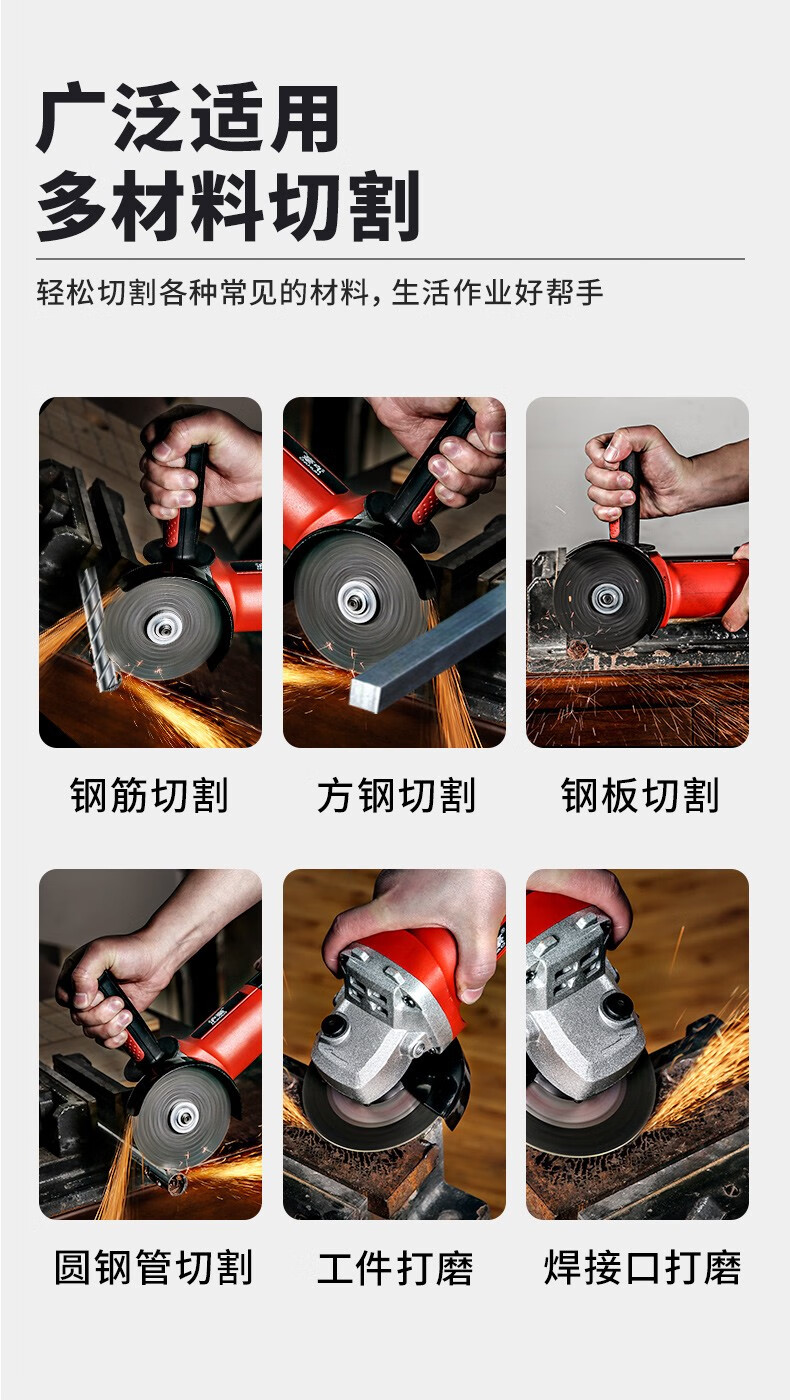 广泛适用
多材料切割

轻松切割各种常见的材料，生活作业好帮手

钢筋切割

方钢切割

钢板切割

圆钢管切割

工件打磨

焊接口打磨