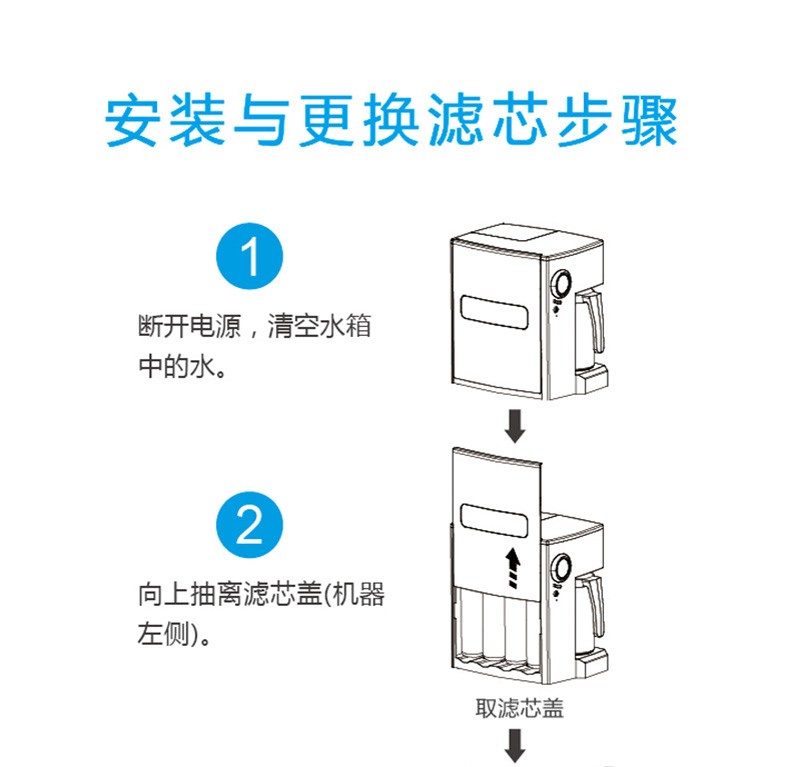 安装与更换滤芯步骤

1

断开电源，清空水箱中的水。

2

向上抽离滤芯盖(机器左侧)。

取滤芯盖