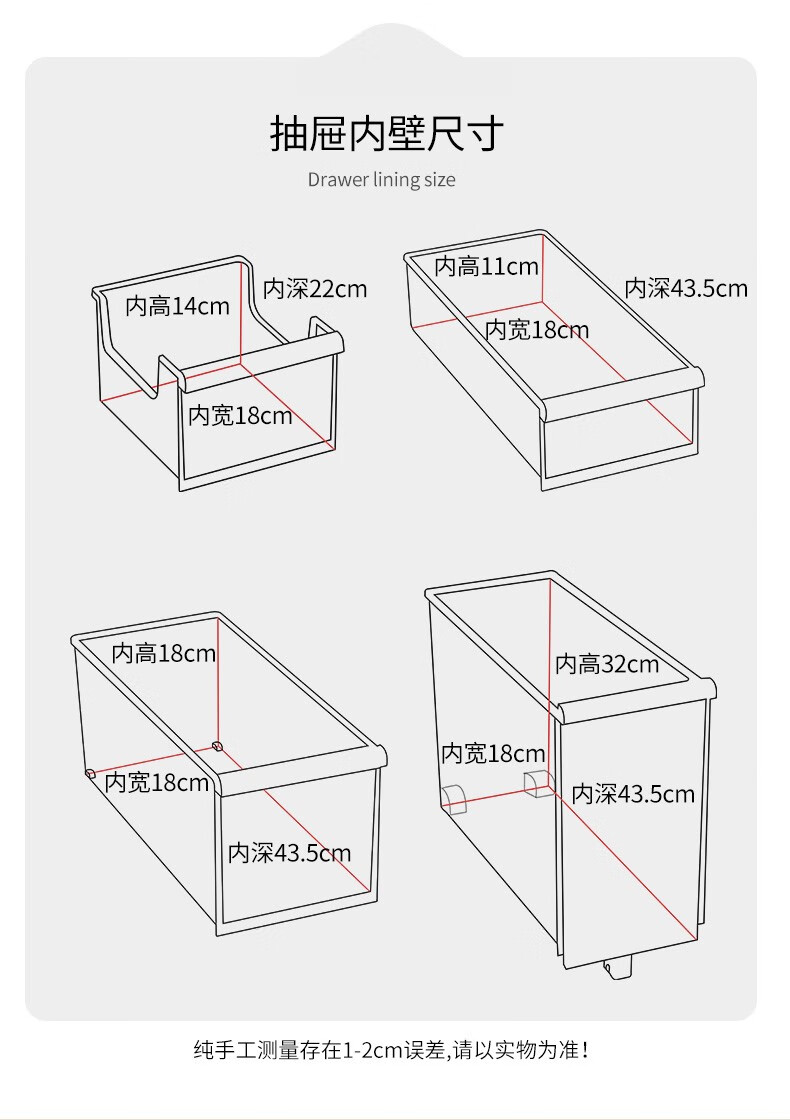 抽屉内壁尺寸

Drawer lining size

内高14cm
内深22cm
内宽18cm

内高11cm
内深43.5cm
内宽18cm

内高18cm
内宽18cm
内深43.5cm

内高32cm
内宽18cm
内深43.5cm

纯手工测量存在1-2cm误差,请以实物为准!