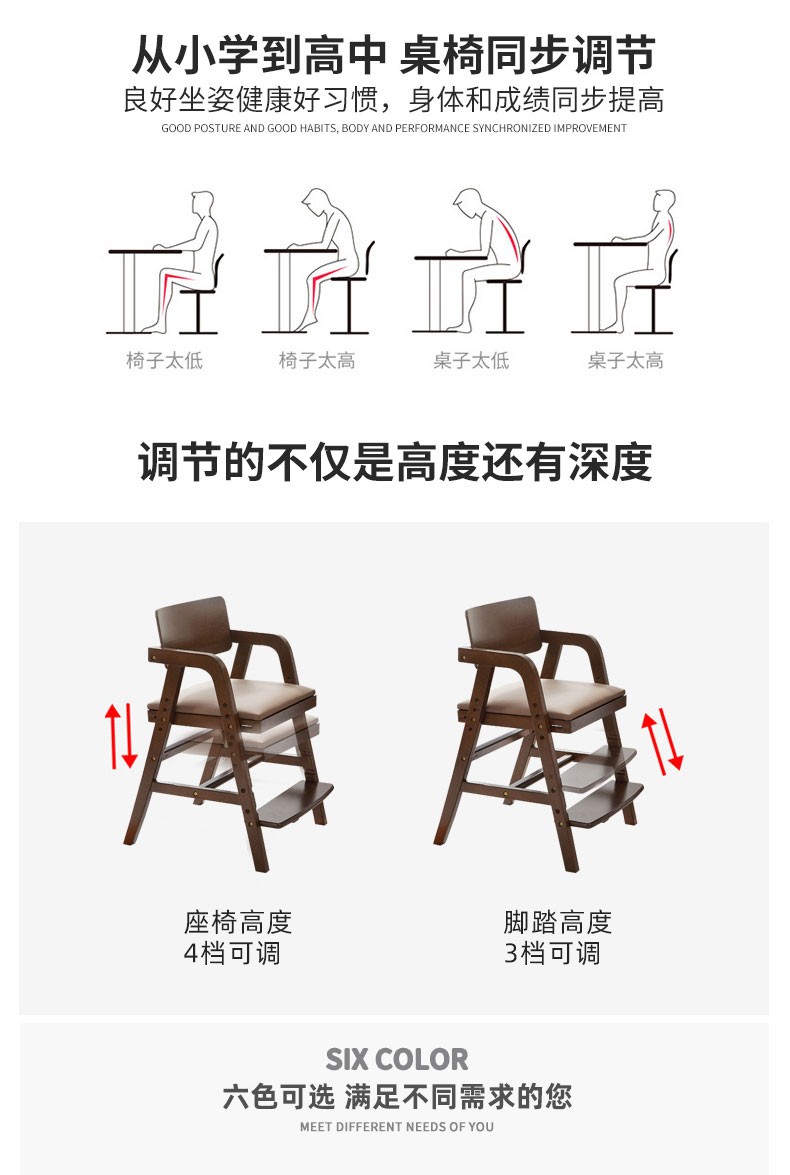 从小学到高中 桌椅同步调节
良好坐姿健康好习惯，身体和成绩同步提高
GOOD POSTURE AND GOOD HABITS, BODY AND PERFORMANCE SYNCHRONIZED IMPROVEMENT

椅子太低
椅子太高
桌子太低
桌子太高

调节的不仅是高度还有深度

座椅高度
4档可调

脚踏高度
3档可调

SIX COLOR
六色可选 满足不同需求的您
MEET DIFFERENT NEEDS OF YOU