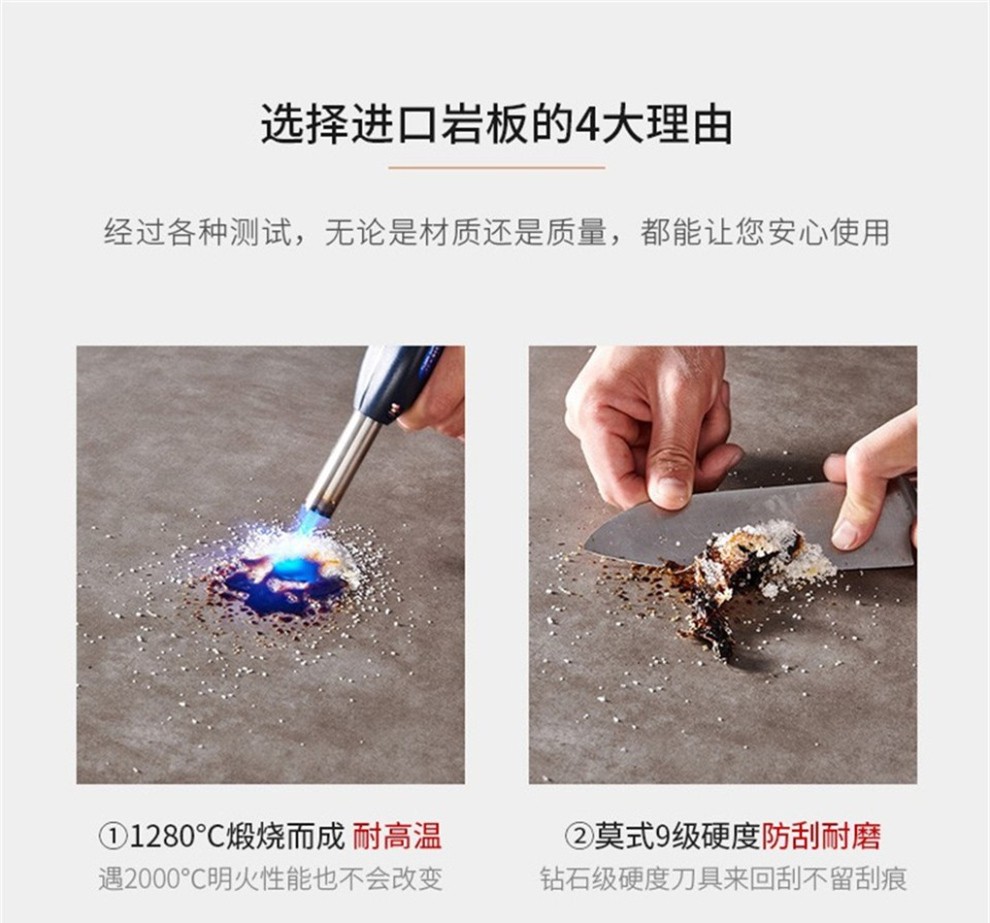 选择进口岩板的4大理由

经过各种测试，无论是材质还是质量，都能让您安心使用

①1280°C煅烧而成 耐高温
遇2000°C明火性能也不会改变

②莫式9级硬度防刮耐磨
钻石级硬度刀具来回刮不留刮痕