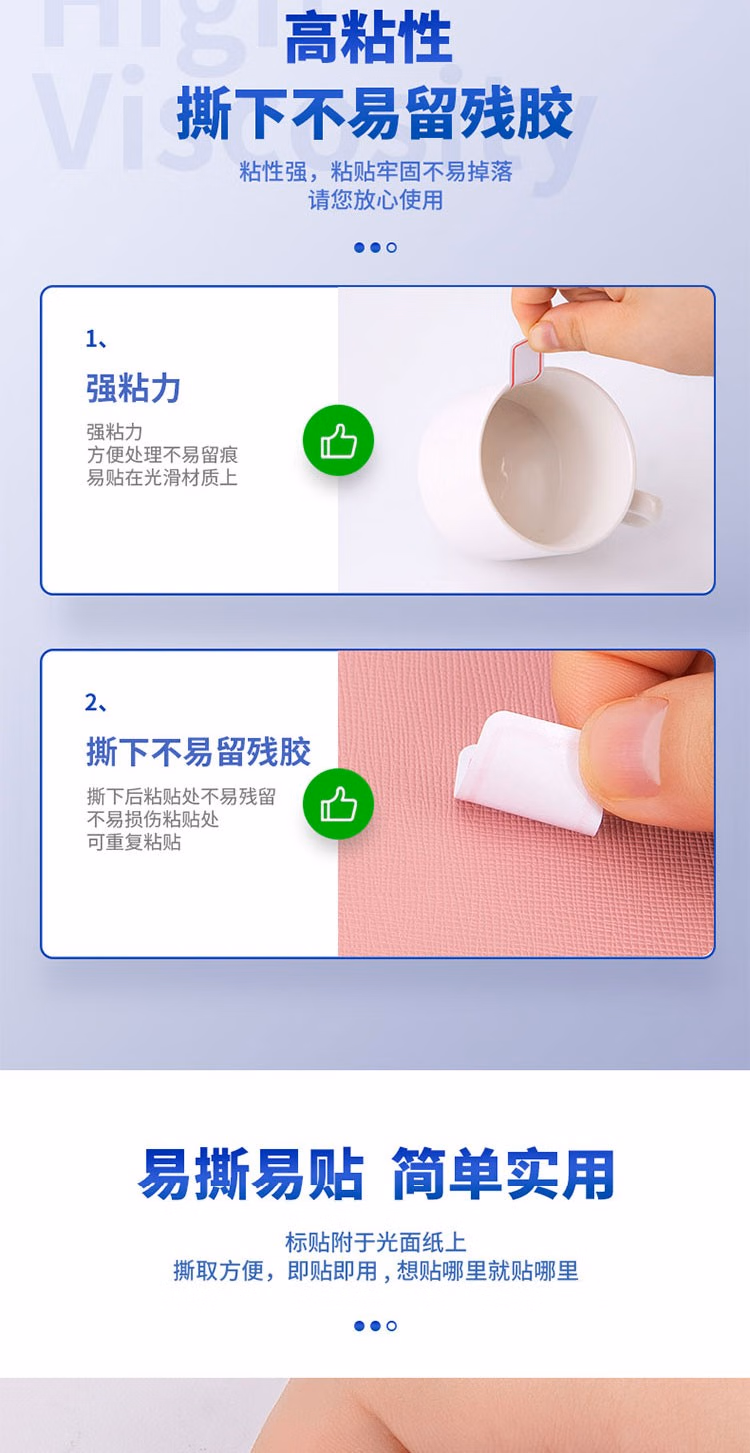 High Viscosity

高粘性
撕下不易留残胶

粘性强，粘贴牢固不易掉落
请您放心使用

1、
强粘力
强粘力
方便处理不易留痕
易贴在光滑材质上

2、
撕下不易留残胶
撕下后粘贴处不易残留
不易损伤粘贴处
可重复粘贴

易撕易贴 简单实用

标贴附于光面纸上
撕取方便，即贴即用，想贴哪里就贴哪里