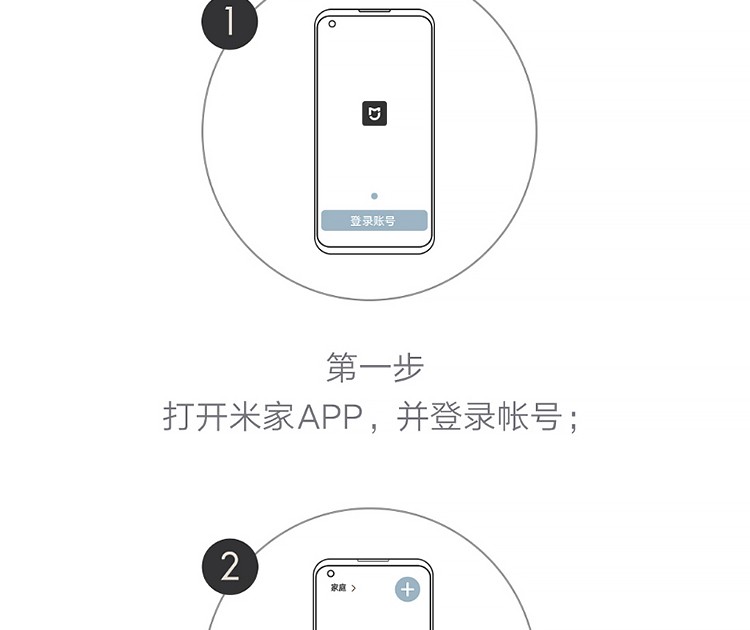 1

登录账号

第一步
打开米家APP，并登录帐号；

2

家庭 >

+