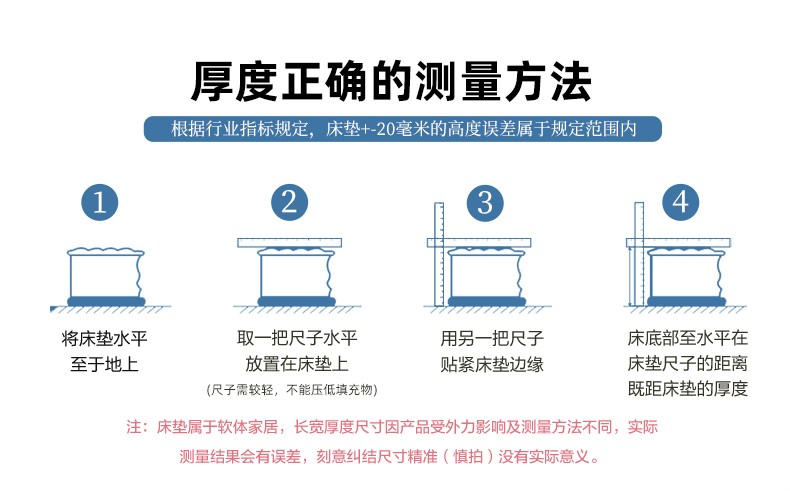 厚度正确的测量方法

根据行业指标规定，床垫+-20毫米的高度误差属于规定范围内

1

将床垫水平至于地上

2

取一把尺子水平放置在床垫上

（尺子需较轻，不能压低填充物）

3

用另一把尺子贴紧床垫边缘

4

床底部至水平在床垫尺子的距离既距床垫的厚度

注：床垫属于软体家居，长宽厚度尺寸因产品受外力影响及测量方法不同，实际测量结果会有误差，刻意纠结尺寸精准（慎拍）没有实际意义。