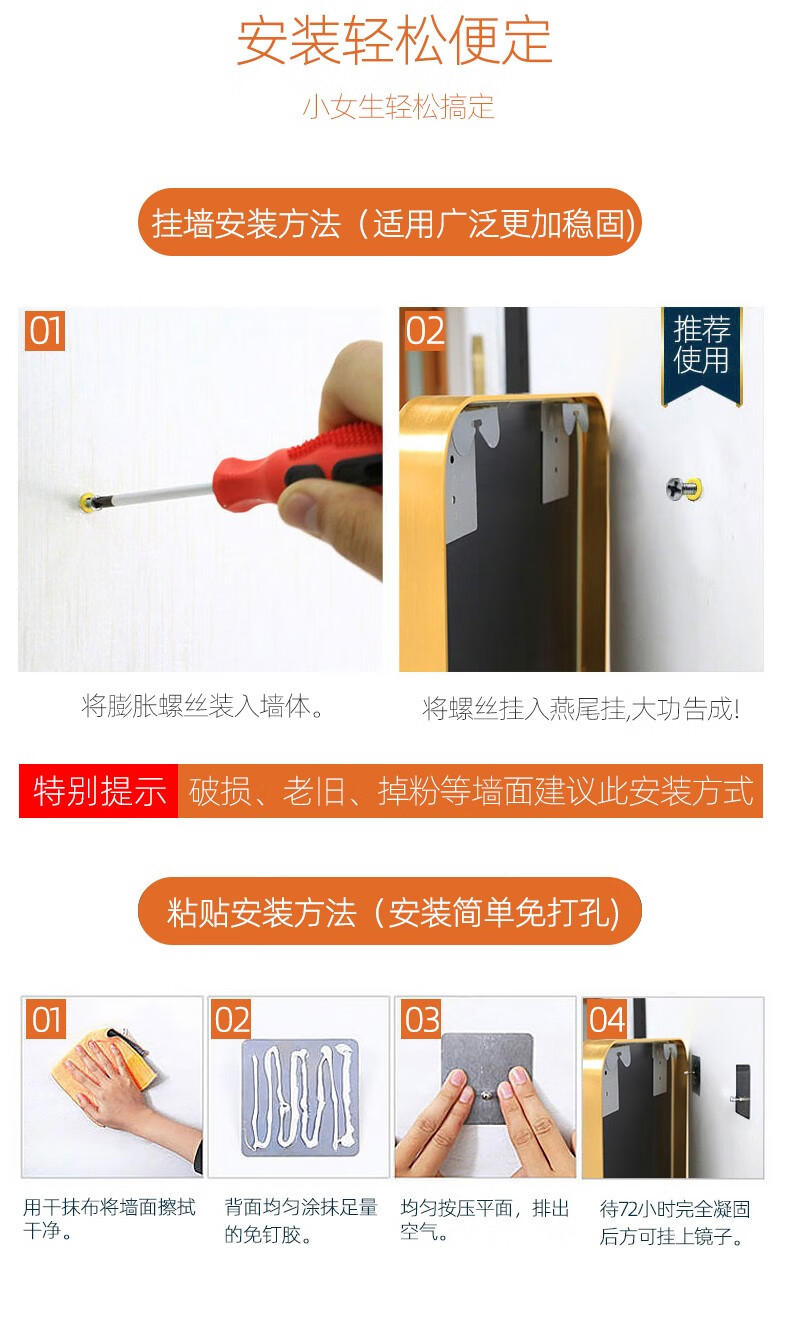 安装轻松便定

小女生轻松搞定

挂墙安装方法（适用广泛更加稳固)

01

02

推荐使用

将膨胀螺丝装入墙体。

将螺丝挂入燕尾挂,大功告成!

特别提示 破损、老旧、掉粉等墙面建议此安装方式

粘贴安装方法（安装简单免打孔)

01

02

03

04

用干抹布将墙面擦拭干净。

背面均匀涂抹足量的免钉胶。

均匀按压平面，排出空气。

待72小时完全凝固后方可挂上镜子。