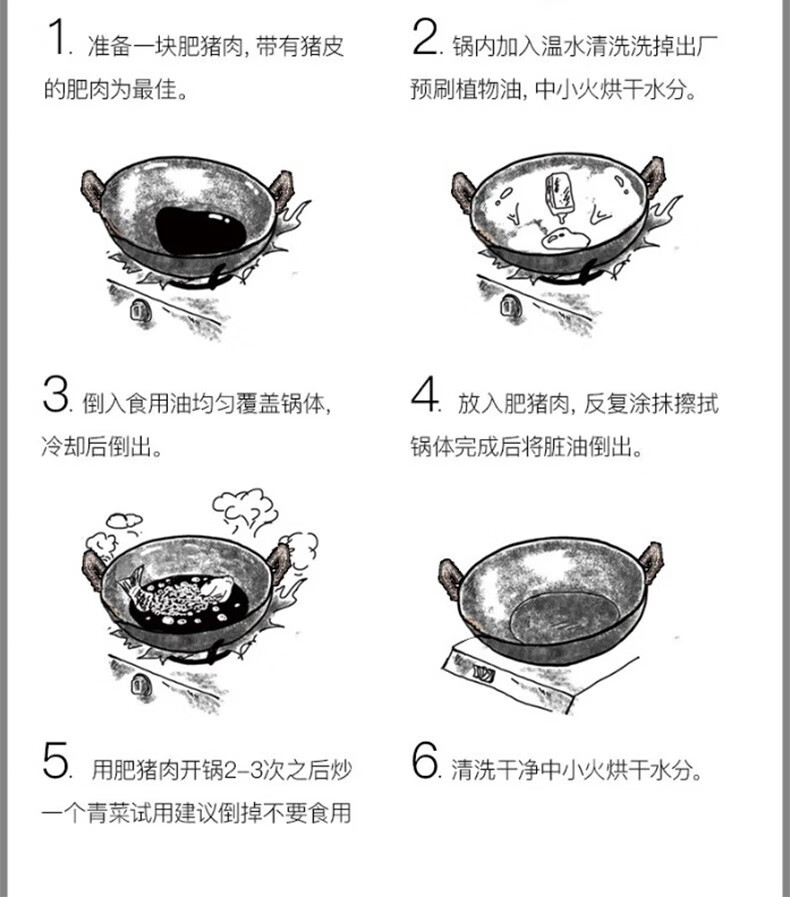 1. 准备一块肥猪肉，带有猪皮的肥肉为最佳。

2. 锅内加入温水清洗洗掉出厂预刷植物油，中小火烘干水分。

3. 倒入食用油均匀覆盖锅体，冷却后倒出。

4. 放入肥猪肉，反复涂抹擦拭锅体完成后将脏油倒出。

5. 用肥猪肉开锅2-3次之后炒一个青菜试用建议倒掉不要食用

6. 清洗干净中小火烘干水分。