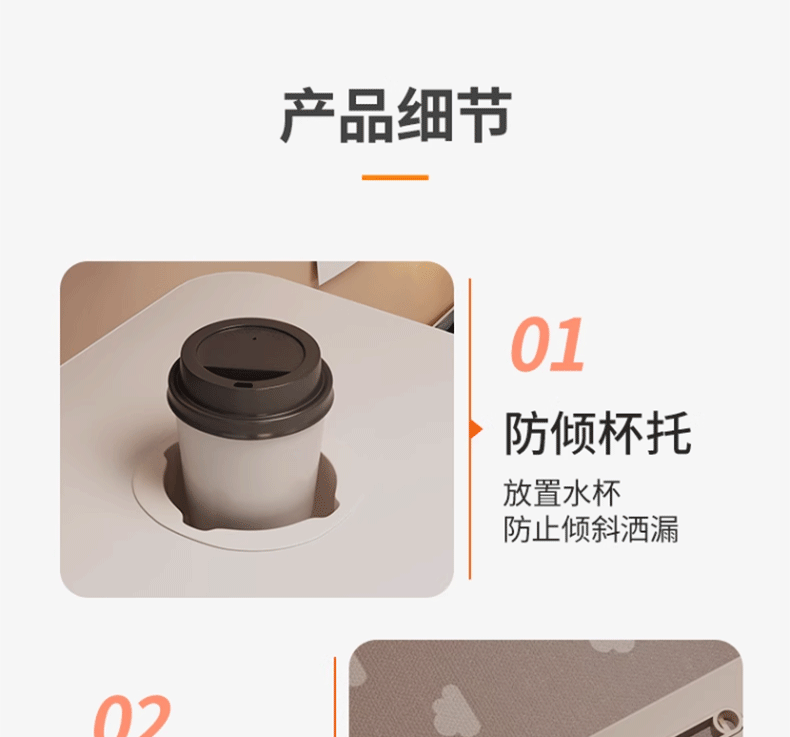 产品细节

01

防倾杯托

放置水杯
防止倾斜洒漏

02