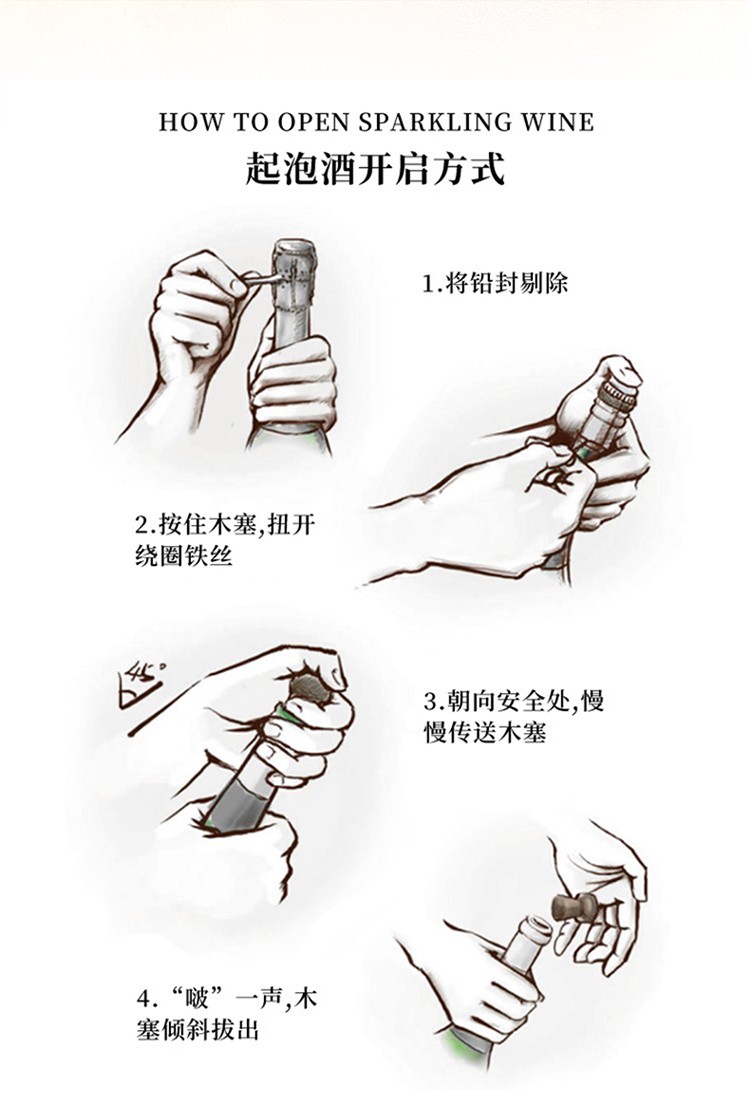 HOW TO OPEN SPARKLING WINE

起泡酒开启方式

1.将铅封剔除

2.按住木塞,扭开绕圈铁丝

45°

3.朝向安全处,慢慢传送木塞

4.“啵”一声,木塞倾斜拔出