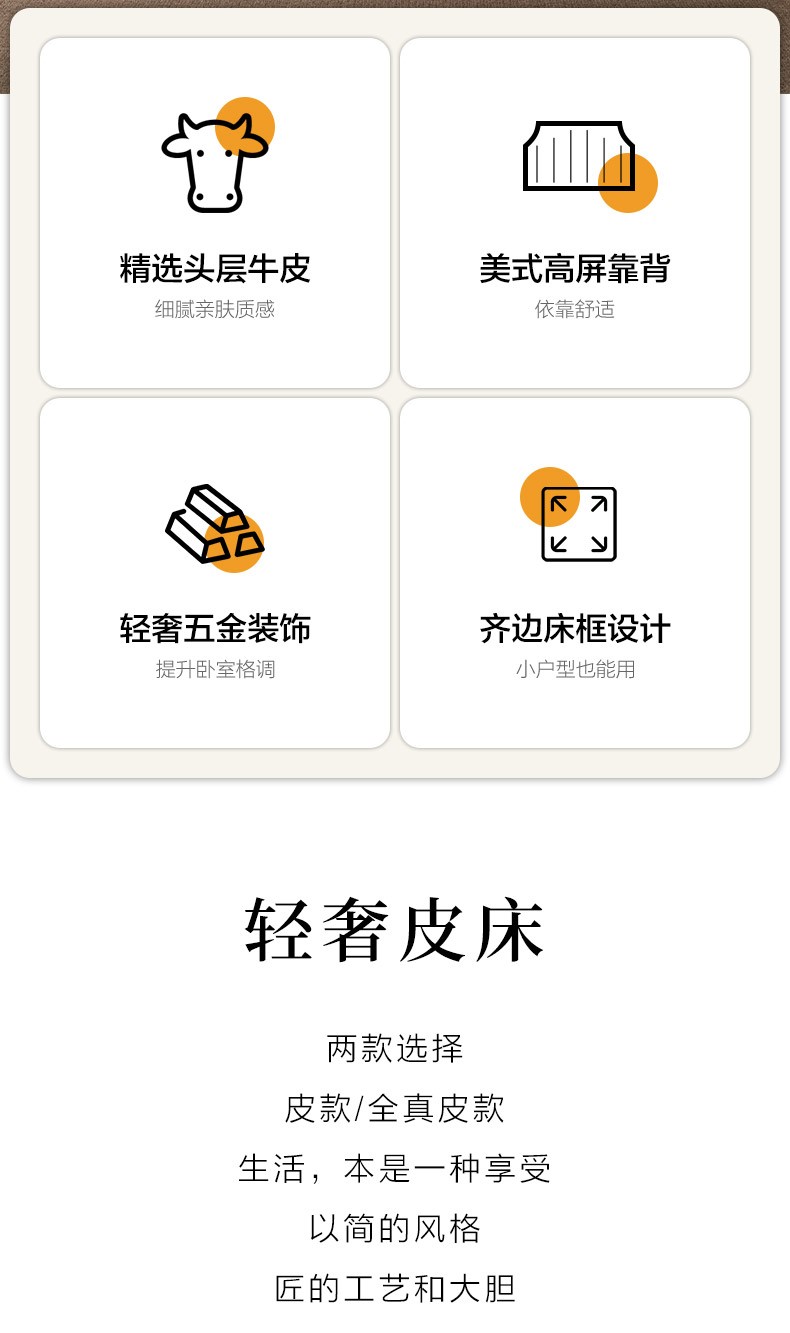 精选头层牛皮
细腻亲肤质感

美式高屏靠背
依靠舒适

轻奢五金装饰
提升卧室格调

齐边床框设计
小户型也能用

轻奢皮床

两款选择
皮款/全真皮款
生活，本是一种享受
以简的风格
匠的工艺和大胆