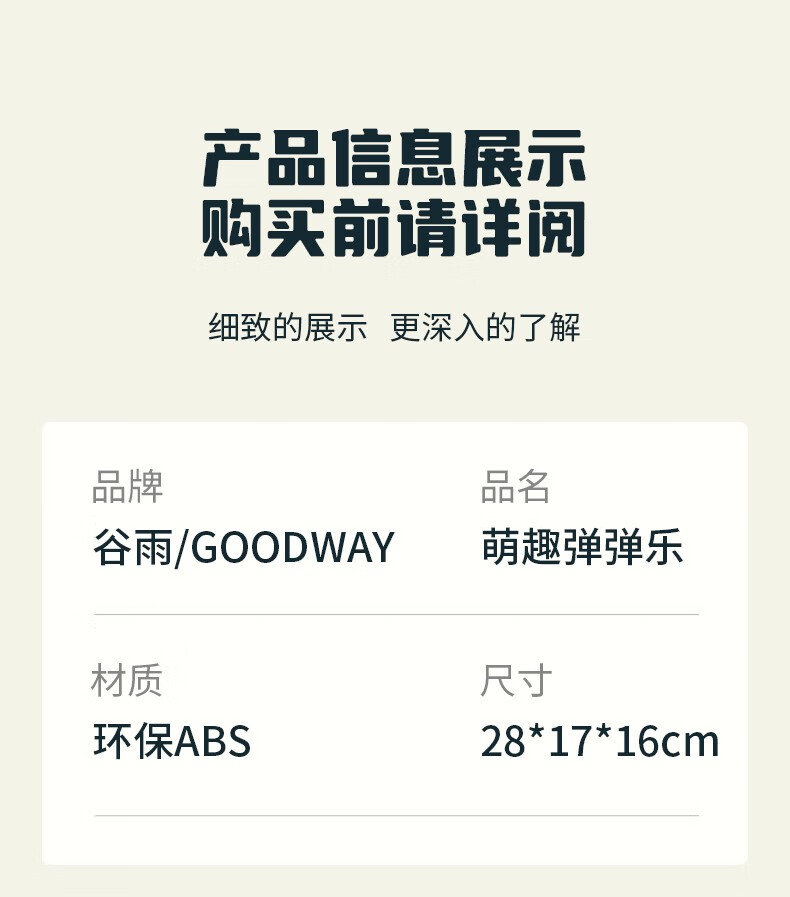 产品信息展示
购买前请详阅

细致的展示 更深入的了解

品牌
谷雨/GOODWAY

品名
萌趣弹弹乐

材质
环保ABS

尺寸
28*17*16cm