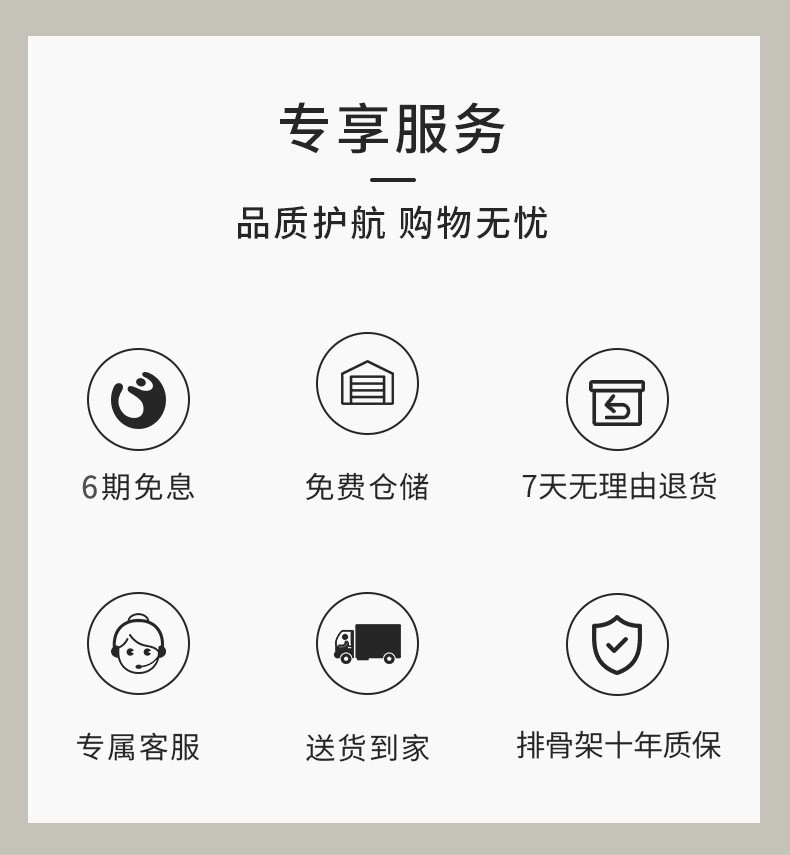 专享服务

品质护航 购物无忧

6期免息

免费仓储

7天无理由退货

专属客服

送货到家

排骨架十年质保