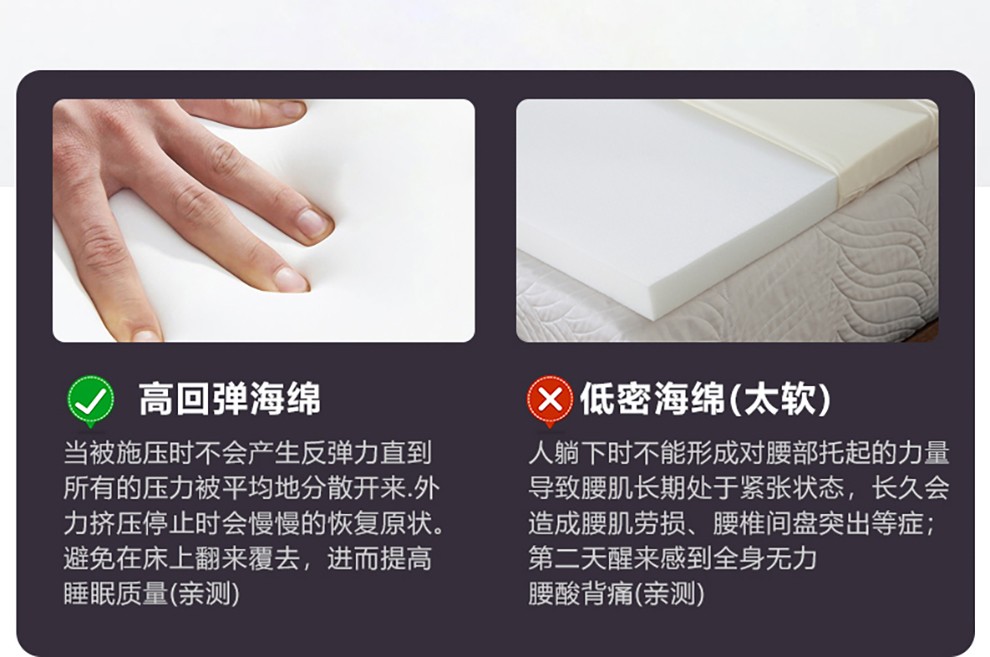 高回弹海绵

当被施压时不会产生反弹力直到所有的压力被平均地分散开来.外力挤压停止时会慢慢的恢复原状。避免在床上翻来覆去，进而提高睡眠质量(亲测)

低密海绵(太软)

人躺下时不能形成对腰部托起的力量导致腰肌长期处于紧张状态，长久会造成腰肌劳损、腰椎间盘突出等症；第二天醒来感到全身无力腰酸背痛(亲测)