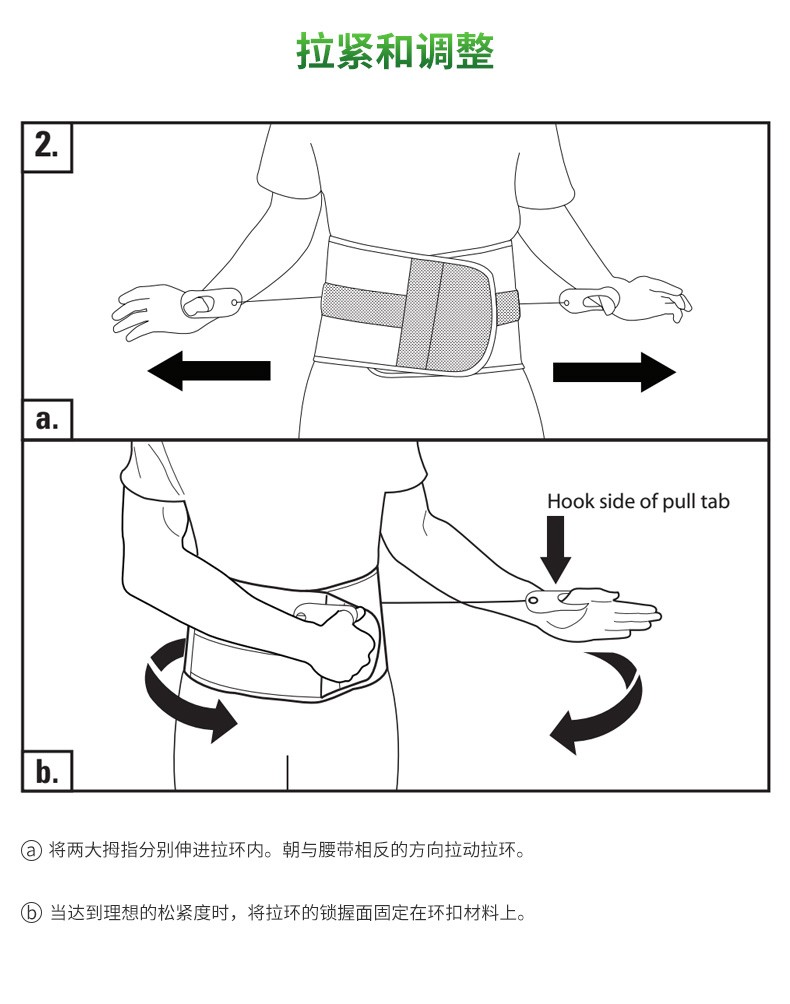 拉紧和调整

2.

a.

Hook side of pull tab

b.

ⓐ 将两大拇指分别伸进拉环内。朝与腰带相反的方向拉动拉环。

ⓑ 当达到理想的松紧度时，将拉环的锁握面固定在环扣材料上。