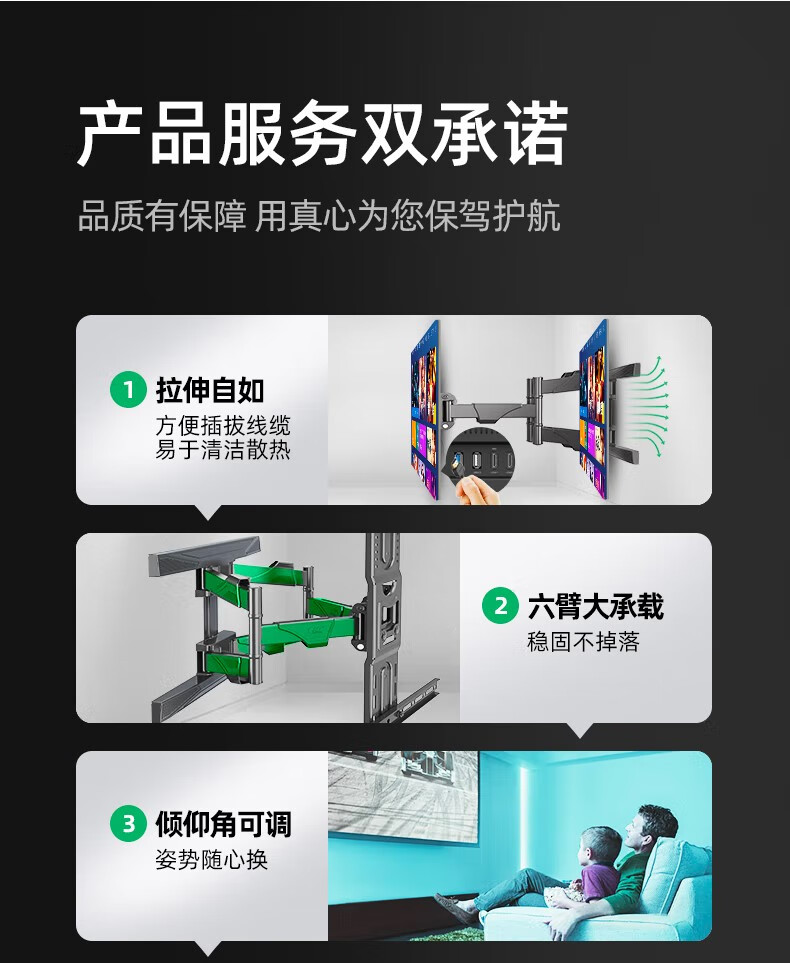 产品服务双承诺

品质有保障 用真心为您保驾护航

1 拉伸自如

方便插拔线缆
易于清洁散热

2 六臂大承载

稳固不掉落

3 倾仰角可调

姿势随心换