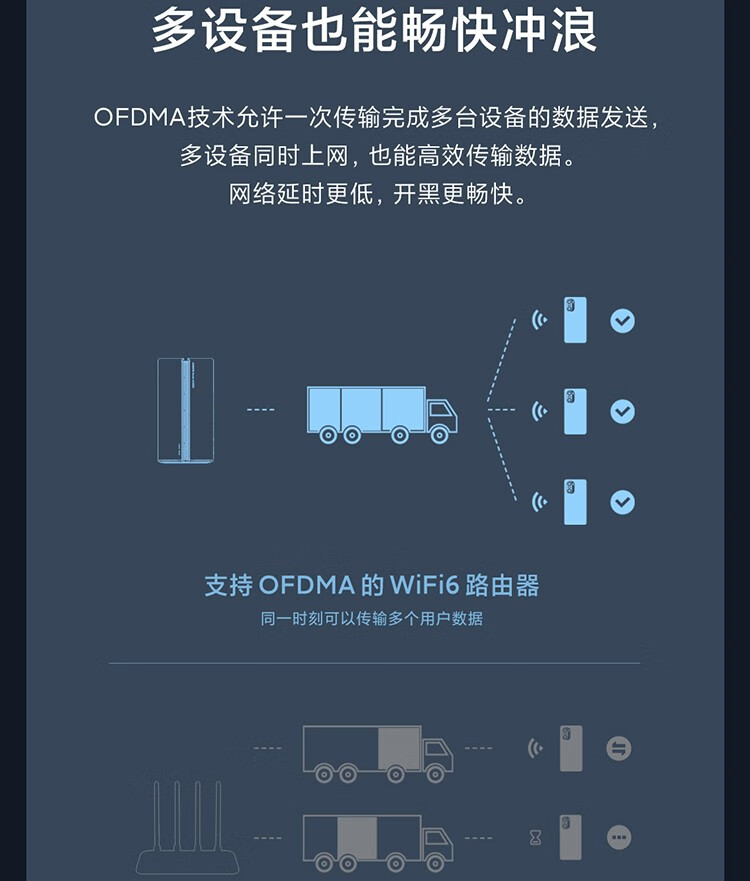 多设备也能畅快冲浪

OFDMA技术允许一次传输完成多台设备的数据发送，多设备同时上网，也能高效传输数据。网络延时更低，开黑更畅快。

支持 OFDMA 的 WiFi6 路由器

同一时刻可以传输多个用户数据