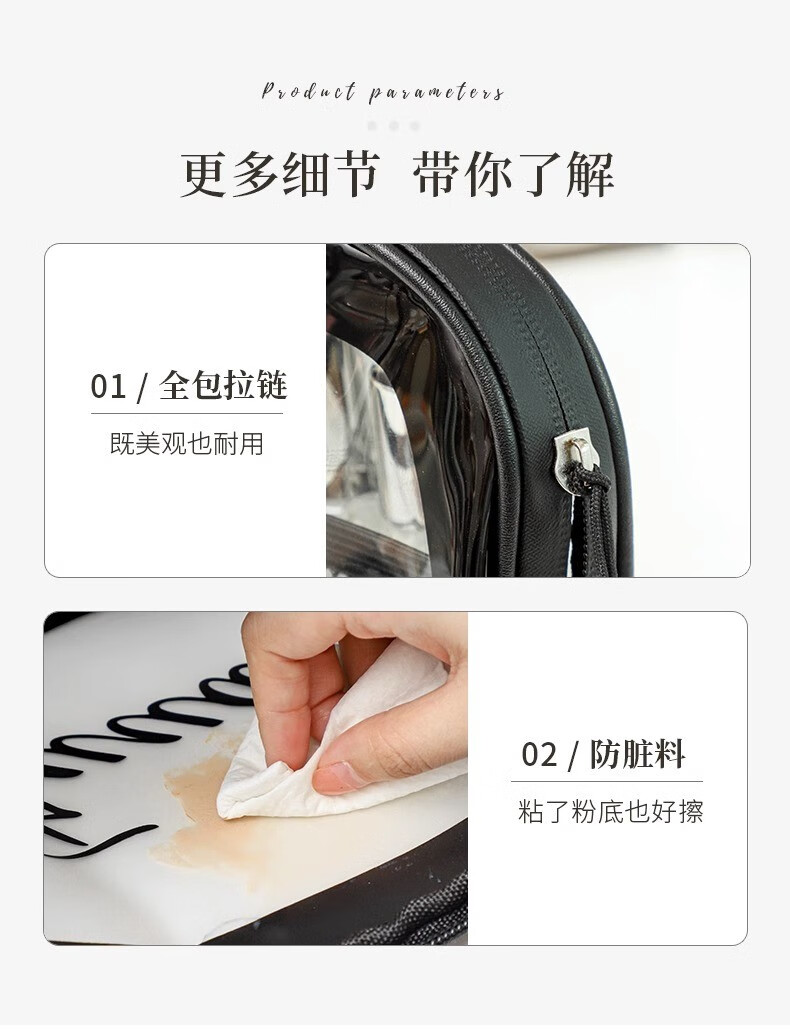 Product parameters

更多细节 带你了解

01 / 全包拉链

既美观也耐用

02 / 防脏料

粘了粉底也好擦