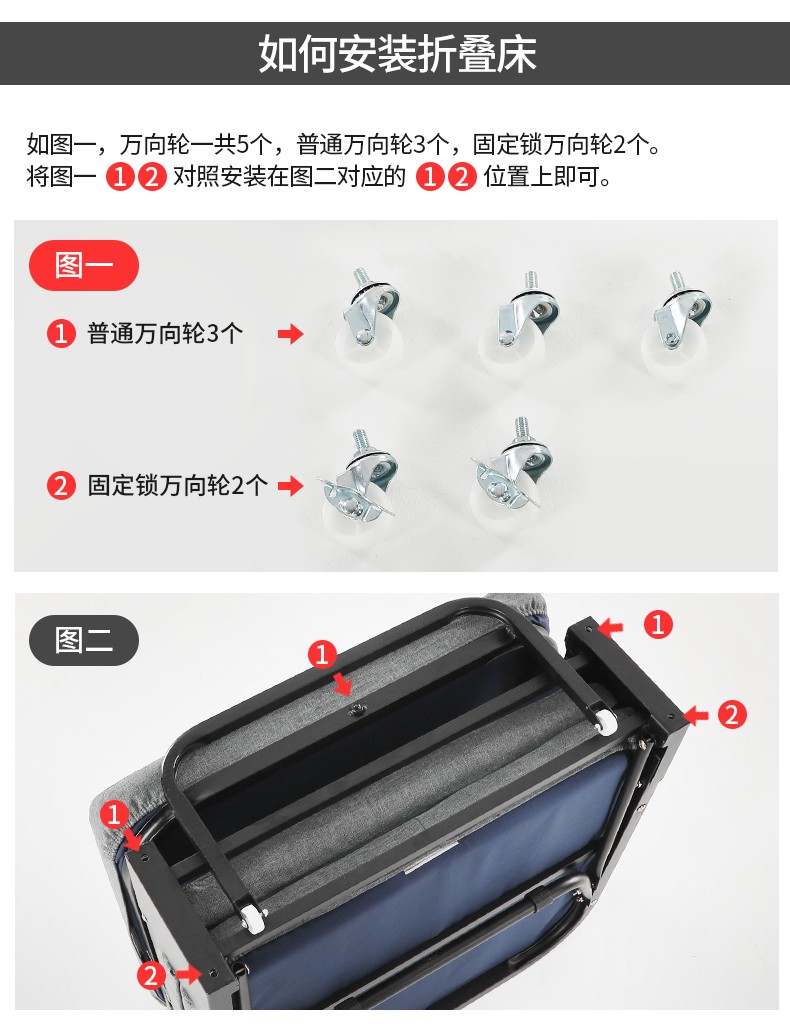 如何安装折叠床

如图一，万向轮一共5个，普通万向轮3个，固定锁万向轮2个。
将图一 1 2 对照安装在图二对应的 1 2 位置上即可。

图一

1 普通万向轮3个

2 固定锁万向轮2个

图二

1

1

2

1

2