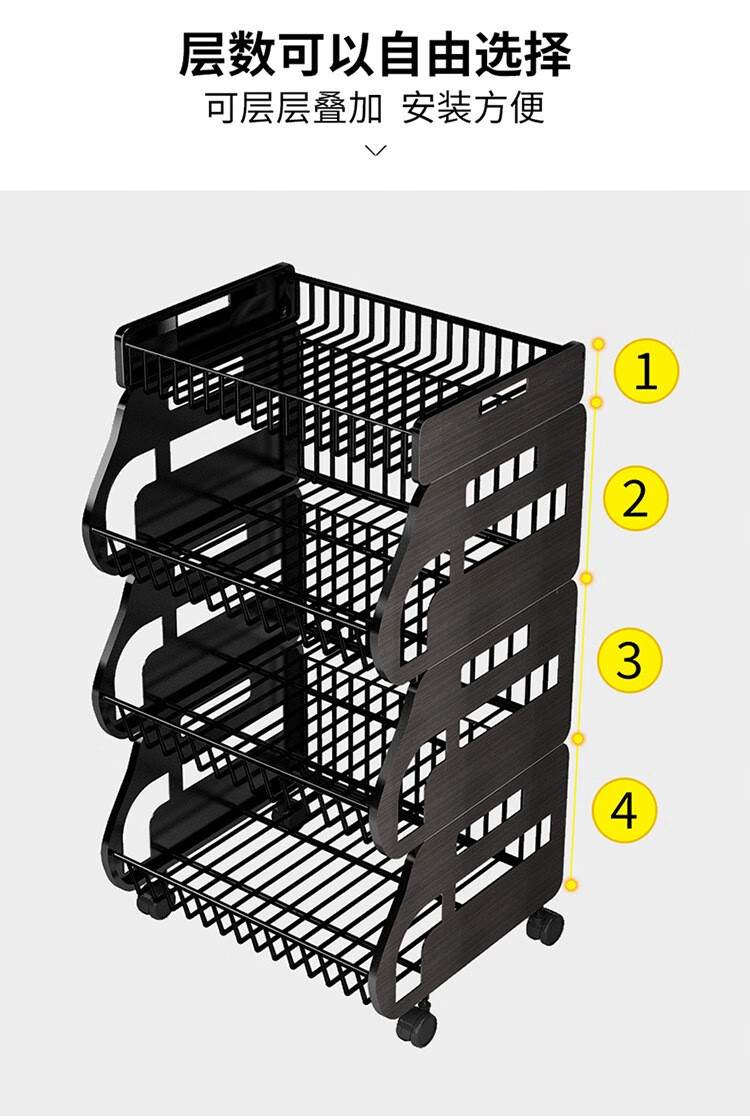 层数可以自由选择

可层层叠加 安装方便

1

2

3

4