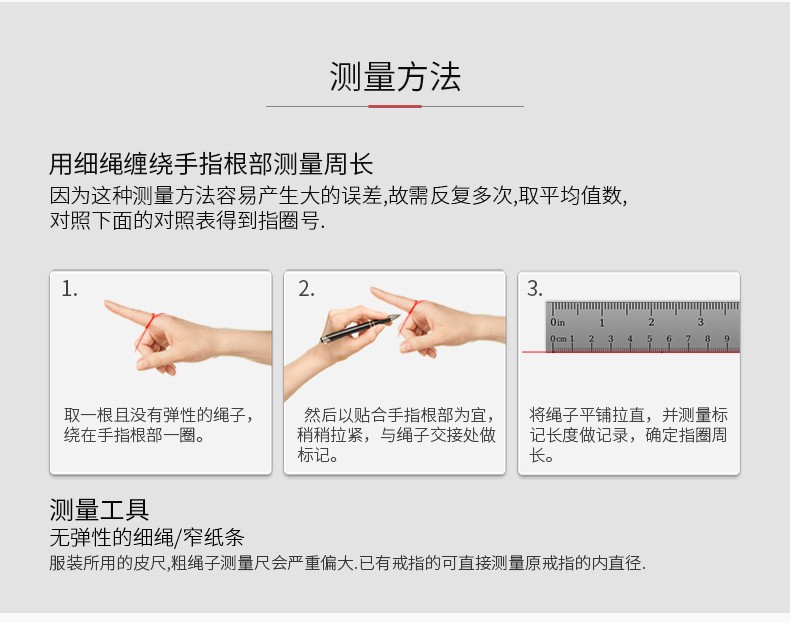 测量方法

用细绳缠绕手指根部测量周长
因为这种测量方法容易产生大的误差,故需反复多次,取平均值数,对照下面的对照表得到指圈号.

1.
取一根且没有弹性的绳子，绕在手指根部一圈。

2.
然后以贴合手指根部为宜，稍稍拉紧，与绳子交接处做标记。

3.
0in 1 2 3
0cm 1 2 3 4 5 6 7 8 9
将绳子平铺拉直，并测量标记长度做记录，确定指圈周长。

测量工具
无弹性的细绳/窄纸条
服装所用的皮尺,粗绳子测量尺会严重偏大.已有戒指的可直接测量原戒指的内直径.