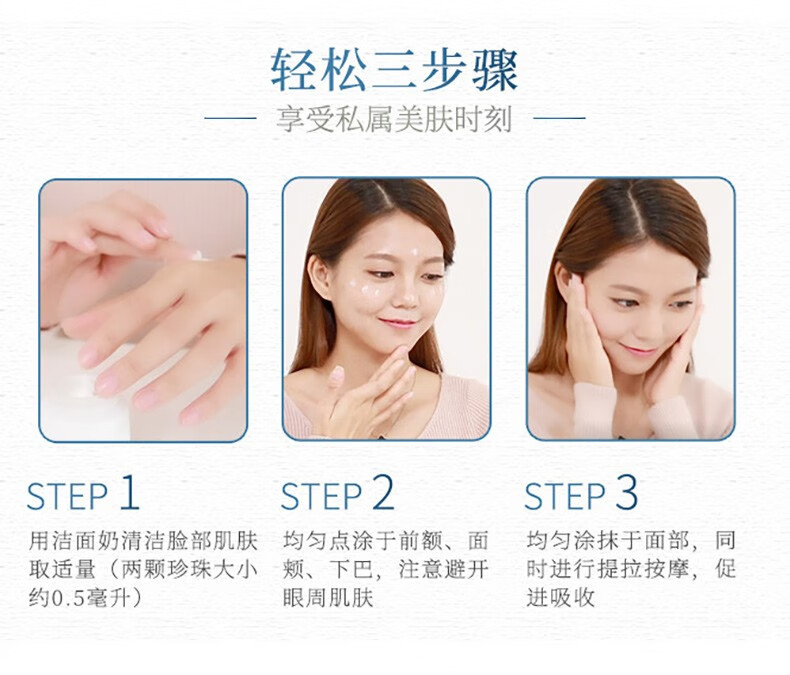 轻松三步骤

享受私属美肤时刻

STEP 1

用洁面奶清洁脸部肌肤取适量（两颗珍珠大小约0.5毫升）

STEP 2

均匀点涂于前额、面颊、下巴，注意避开眼周肌肤

STEP 3

均匀涂抹于面部，同时进行提拉按摩，促进吸收