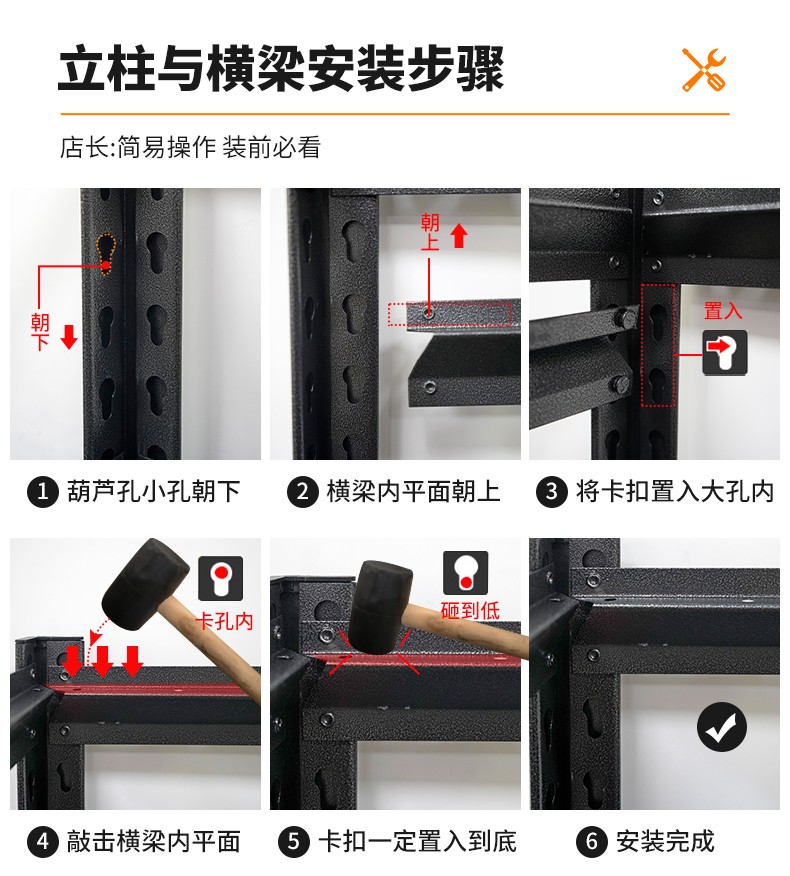 立柱与横梁安装步骤

店长:简易操作 装前必看

朝下

朝上

置入

1 葫芦孔小孔朝下

2 横梁内平面朝上

3 将卡扣置入大孔内

卡孔内

砸到低

4 敲击横梁内平面

5 卡扣一定置入到底

6 安装完成