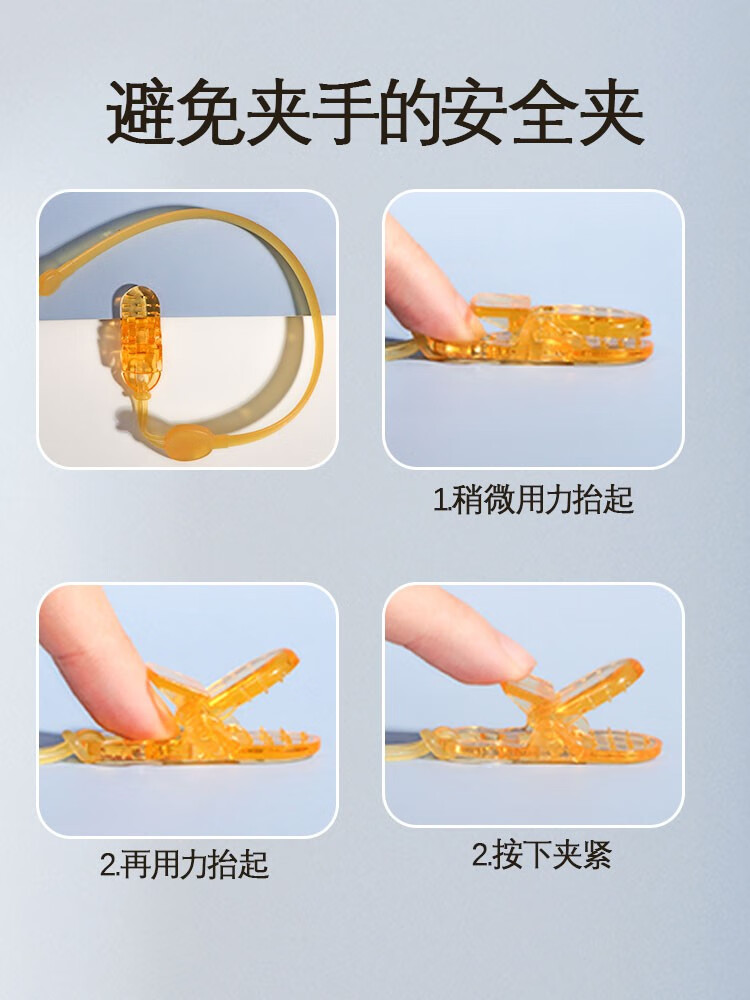 避免夹手的安全夹

1.稍微用力抬起

2.再用力抬起

2.按下夹紧