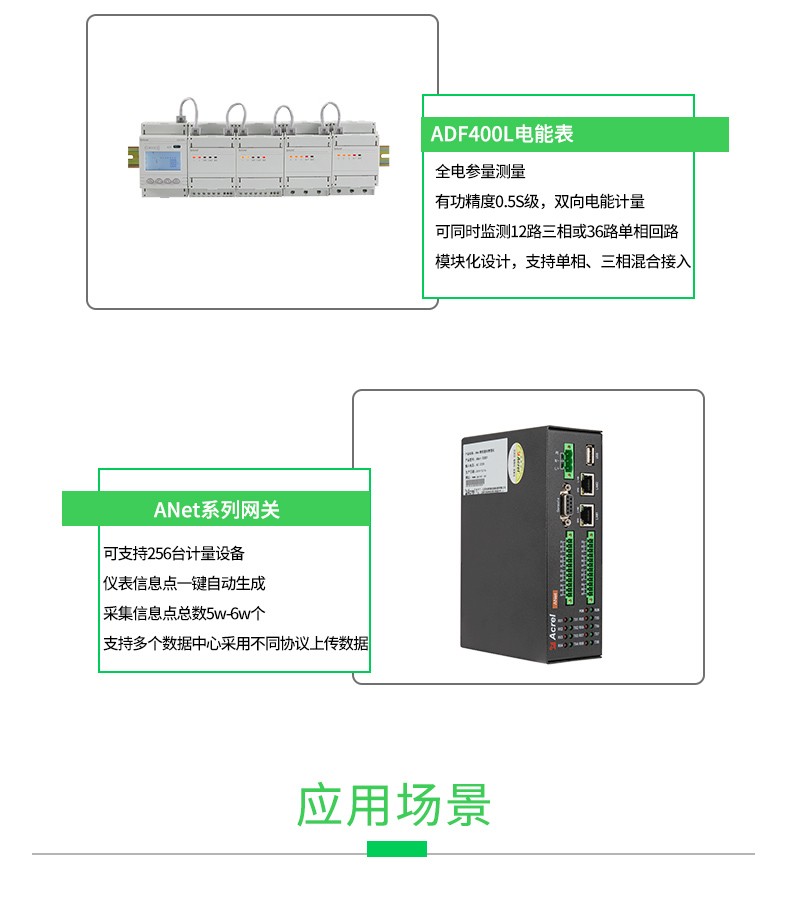 ADF400L电能表

全电参量测量
有功精度0.5S级，双向电能计量
可同时监测12路三相或36路单相回路
模块化设计，支持单相、三相混合接入

ANet系列网关

可支持256台计量设备
仪表信息点一键自动生成
采集信息点总数5w-6w个
支持多个数据中心采用不同协议上传数据

Acrel

应用场景