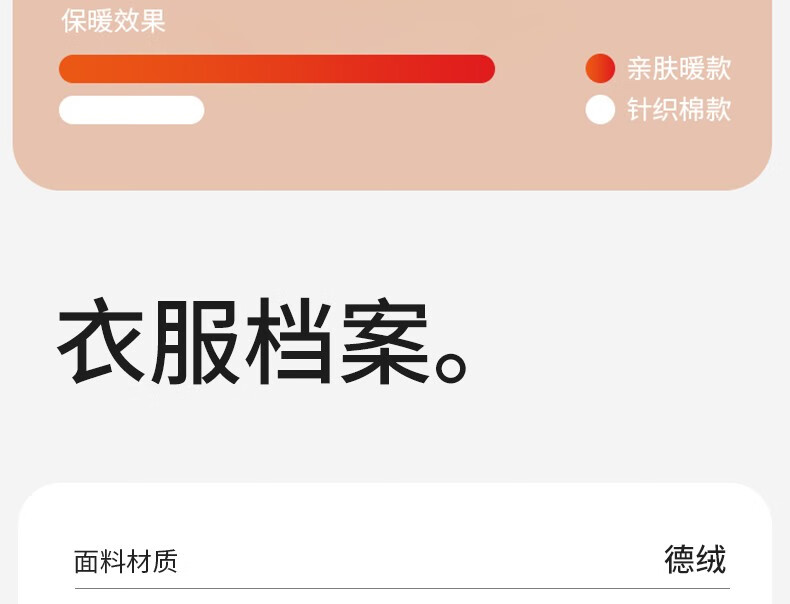 保暖效果

亲肤暖款
针织棉款

衣服档案。

面料材质 德绒