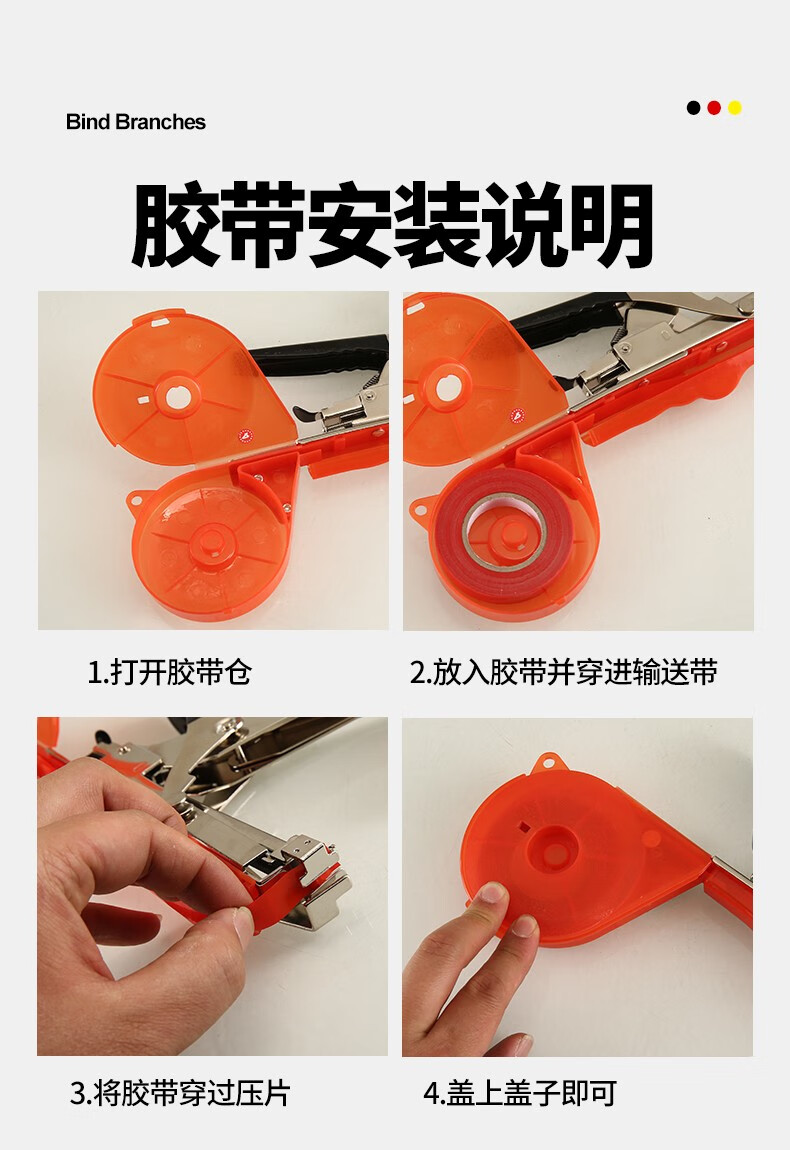 Bind Branches

胶带安装说明

1.打开胶带仓

2.放入胶带并穿进输送带

3.将胶带穿过压片

4.盖上盖子即可