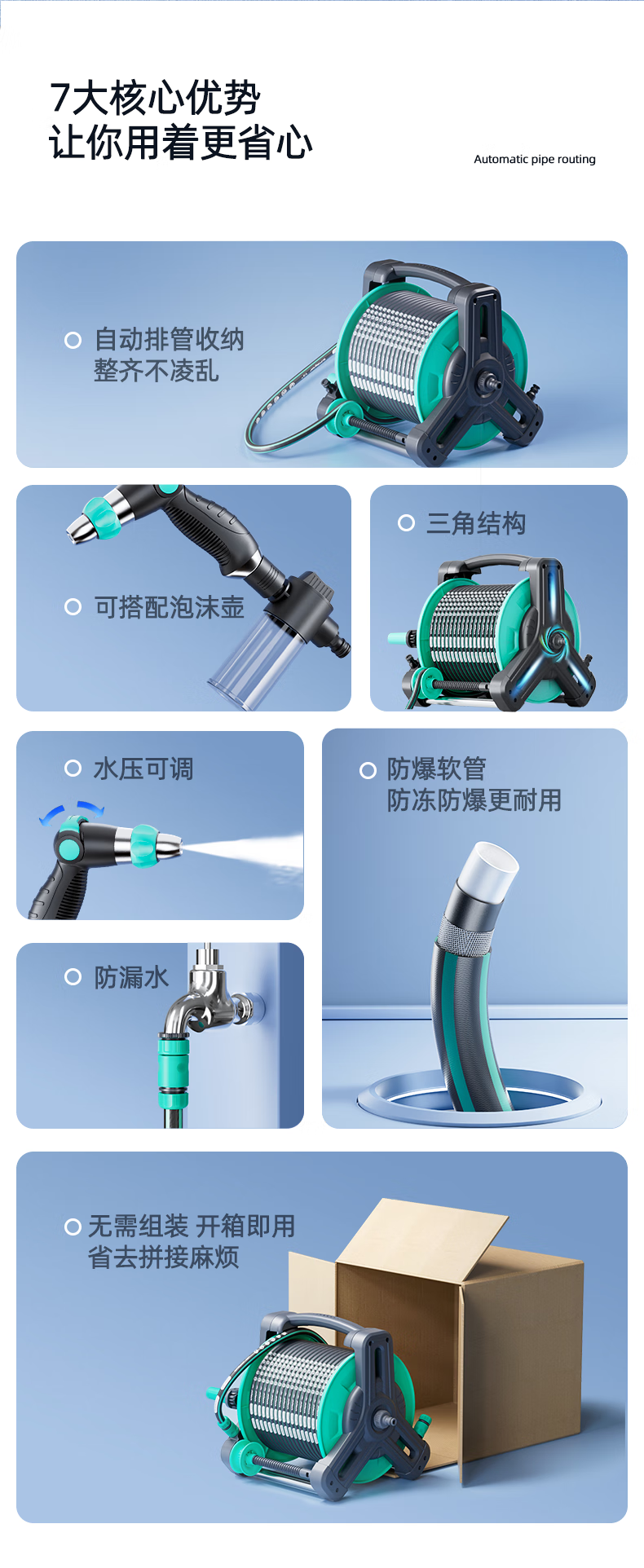 7大核心优势
让你用着更省心

Automatic pipe routing

自动排管收纳
整齐不凌乱

可搭配泡沫壶

三角结构

水压可调

防爆软管
防冻防爆更耐用

防漏水

无需组装 开箱即用
省去拼接麻烦