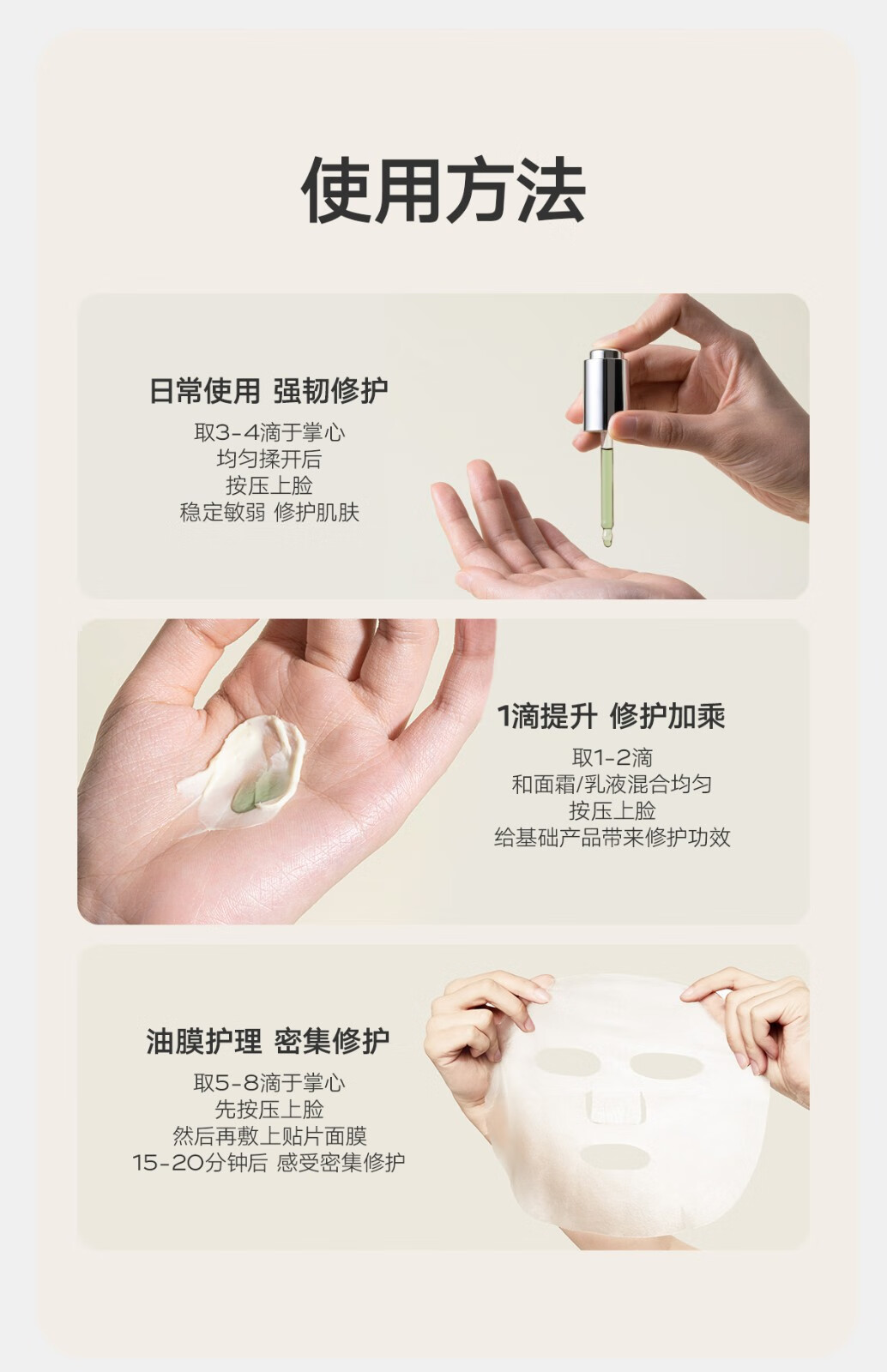 使用方法

日常使用 强韧修护

取3-4滴于掌心
均匀揉开后
按压上脸
稳定敏弱 修护肌肤

1滴提升 修护加乘

取1-2滴
和面霜/乳液混合均匀
按压上脸
给基础产品带来修护功效

油膜护理 密集修护

取5-8滴于掌心
先按压上脸
然后再敷上贴片面膜
15-20分钟后 感受密集修护