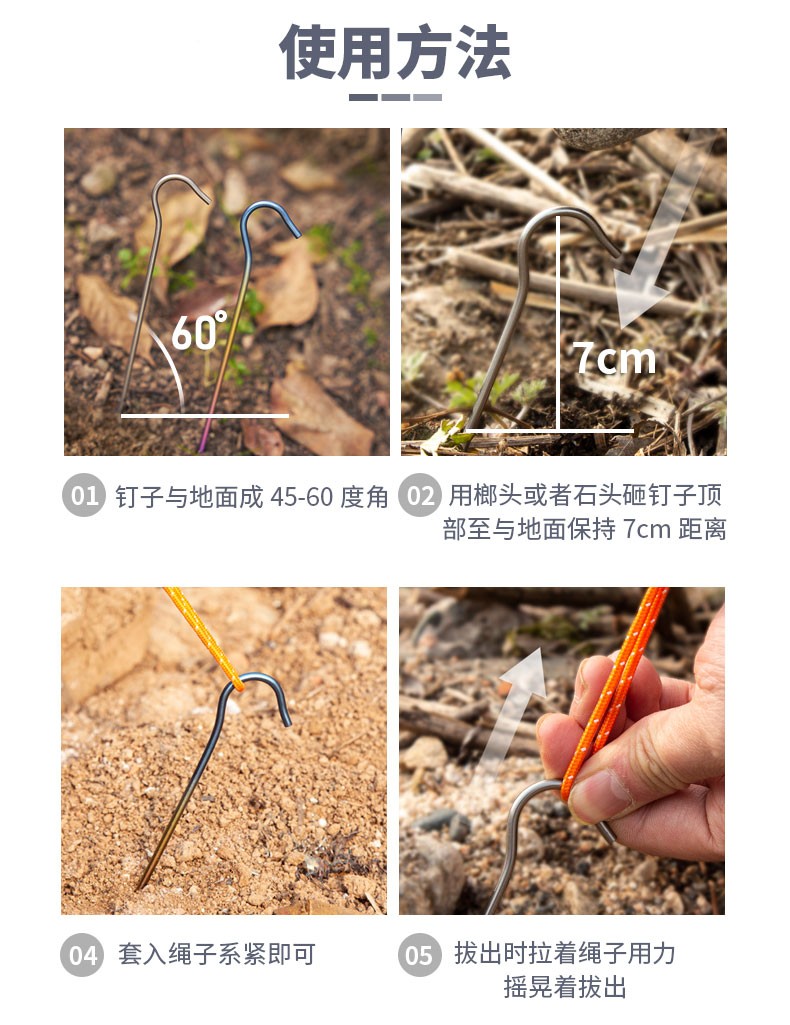 使用方法

60°

7cm

01 钉子与地面成 45-60 度角

02 用榔头或者石头砸钉子顶部至与地面保持 7cm 距离

04 套入绳子系紧即可

05 拔出时拉着绳子用力摇晃着拔出