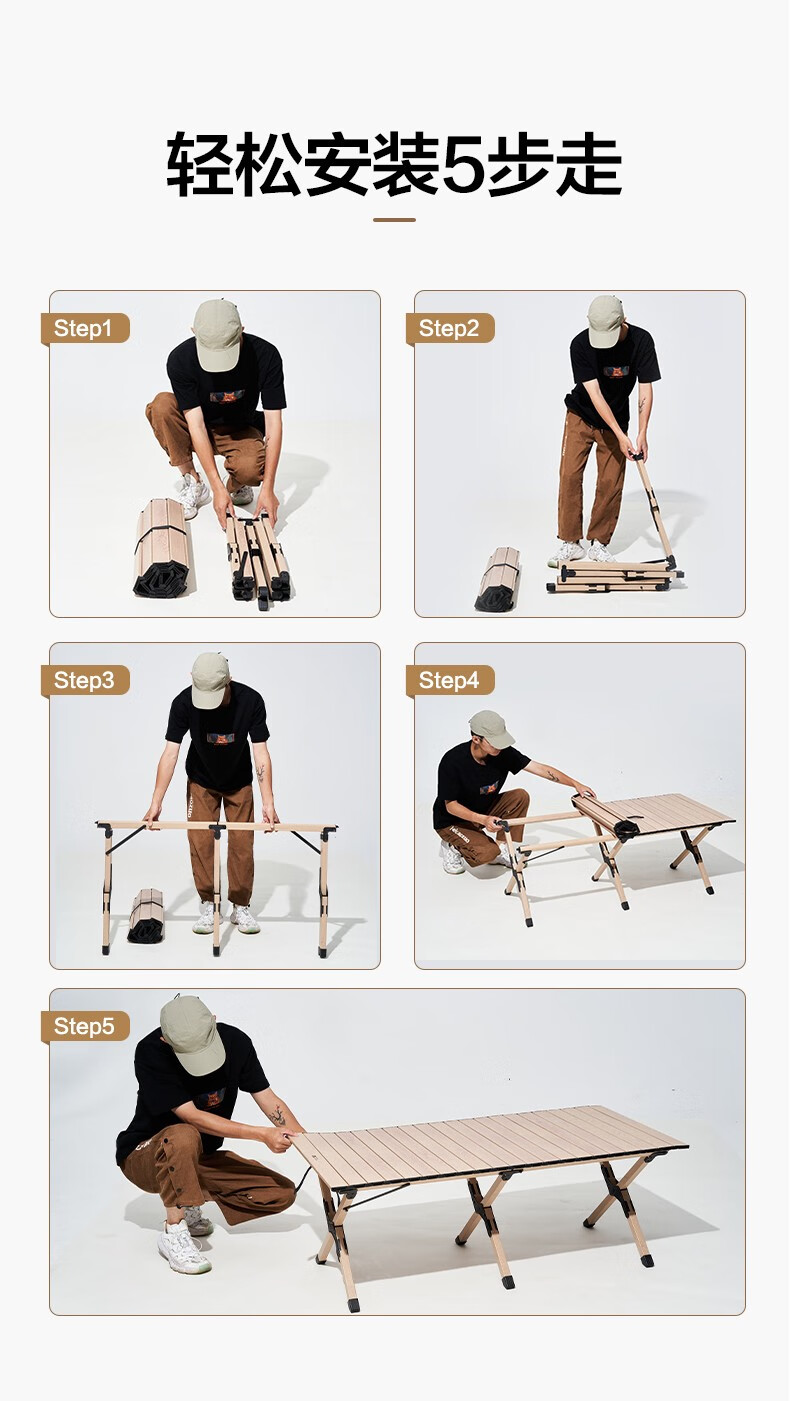 轻松安装5步走

Step1

Step2

Step3

Step4

Step5