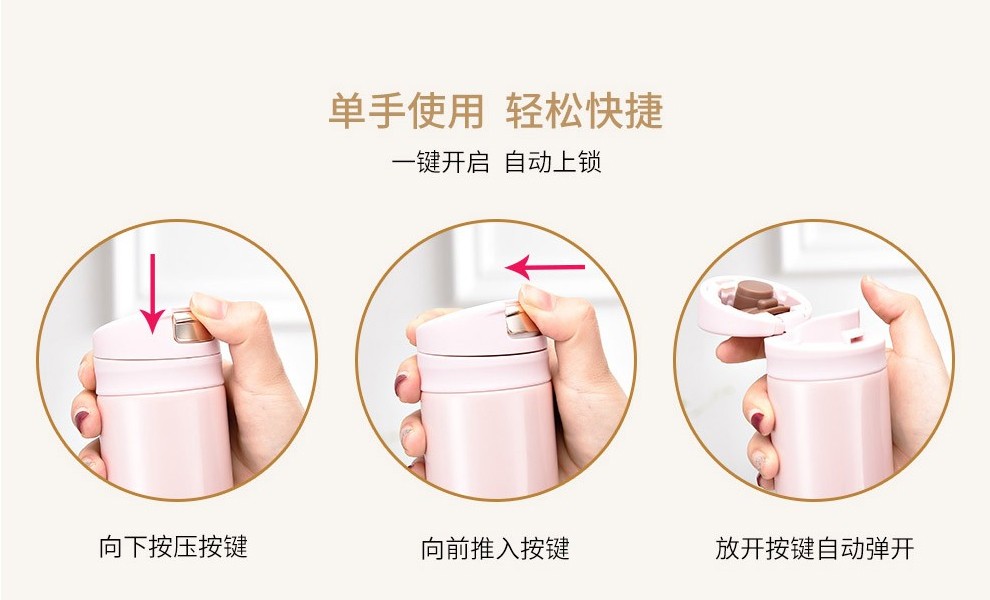 单手使用 轻松快捷

一键开启 自动上锁

向下按压按键

向前推入按键

放开按键自动弹开