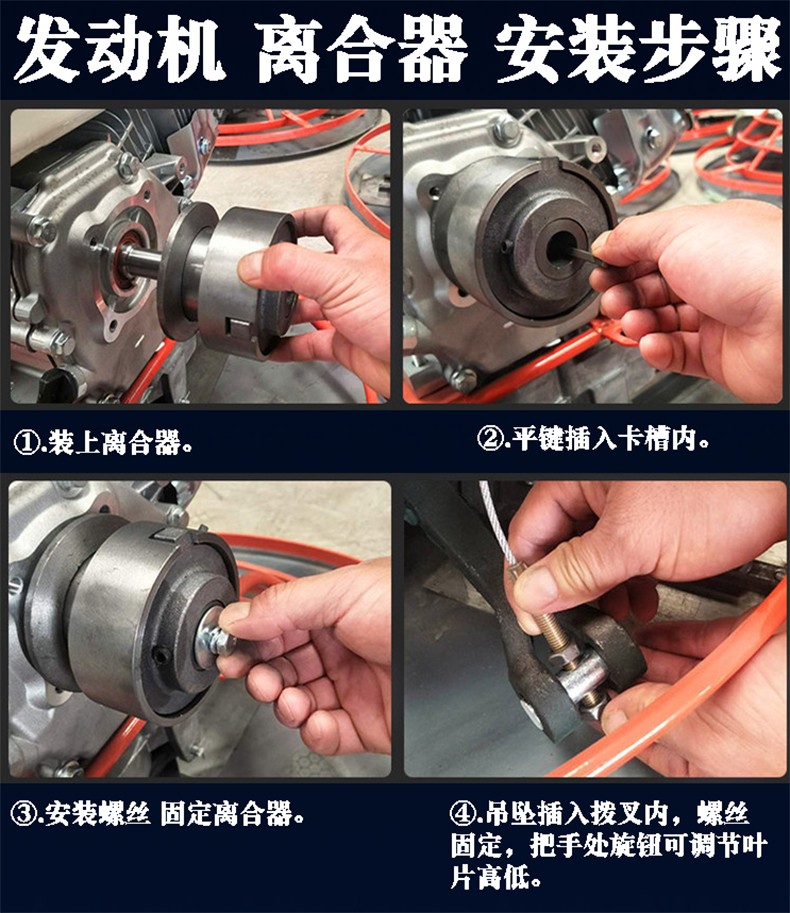 发动机 离合器 安装步骤

①.装上离合器。

②.平键插入卡槽内。

③.安装螺丝 固定离合器。

④.吊坠插入拨叉内，螺丝固定，把手处旋钮可调节叶片高低。