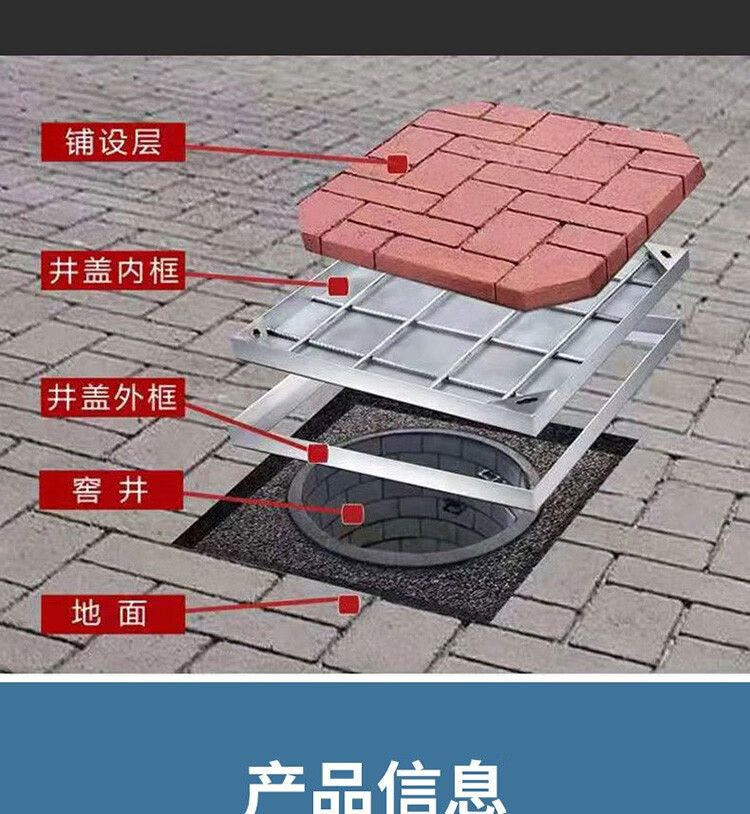 铺设层

井盖内框

井盖外框

窨 井

地 面

产品信息