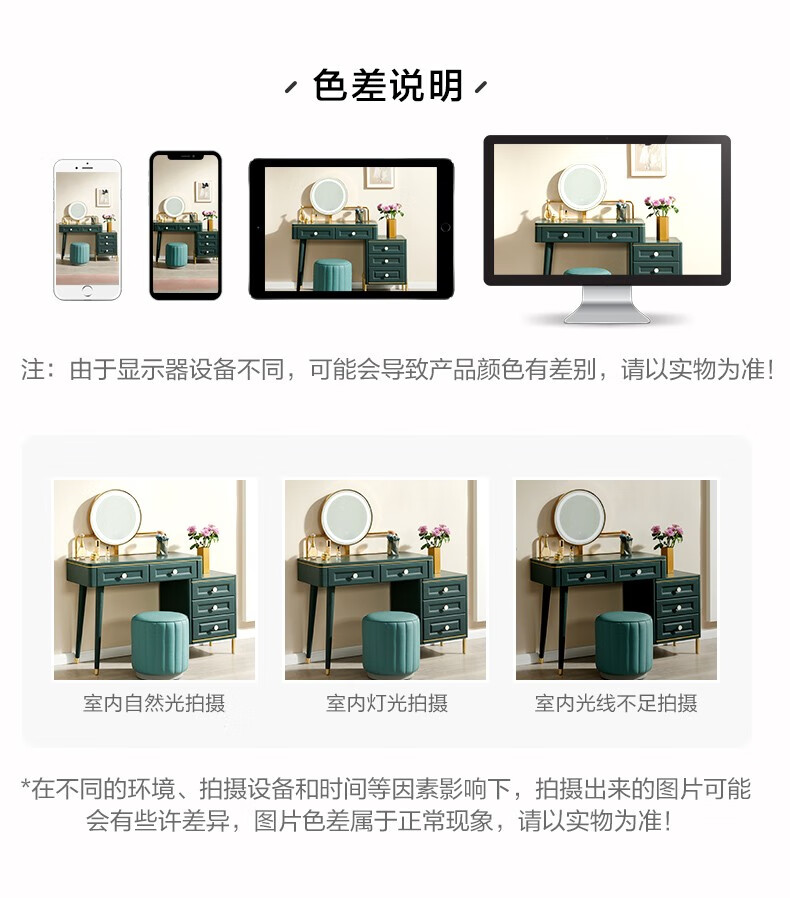 色差说明

注：由于显示器设备不同，可能会导致产品颜色有差别，请以实物为准！

室内自然光拍摄

室内灯光拍摄

室内光线不足拍摄

*在不同的环境、拍摄设备和时间等因素影响下，拍摄出来的图片可能会有些许差异，图片色差属于正常现象，请以实物为准！