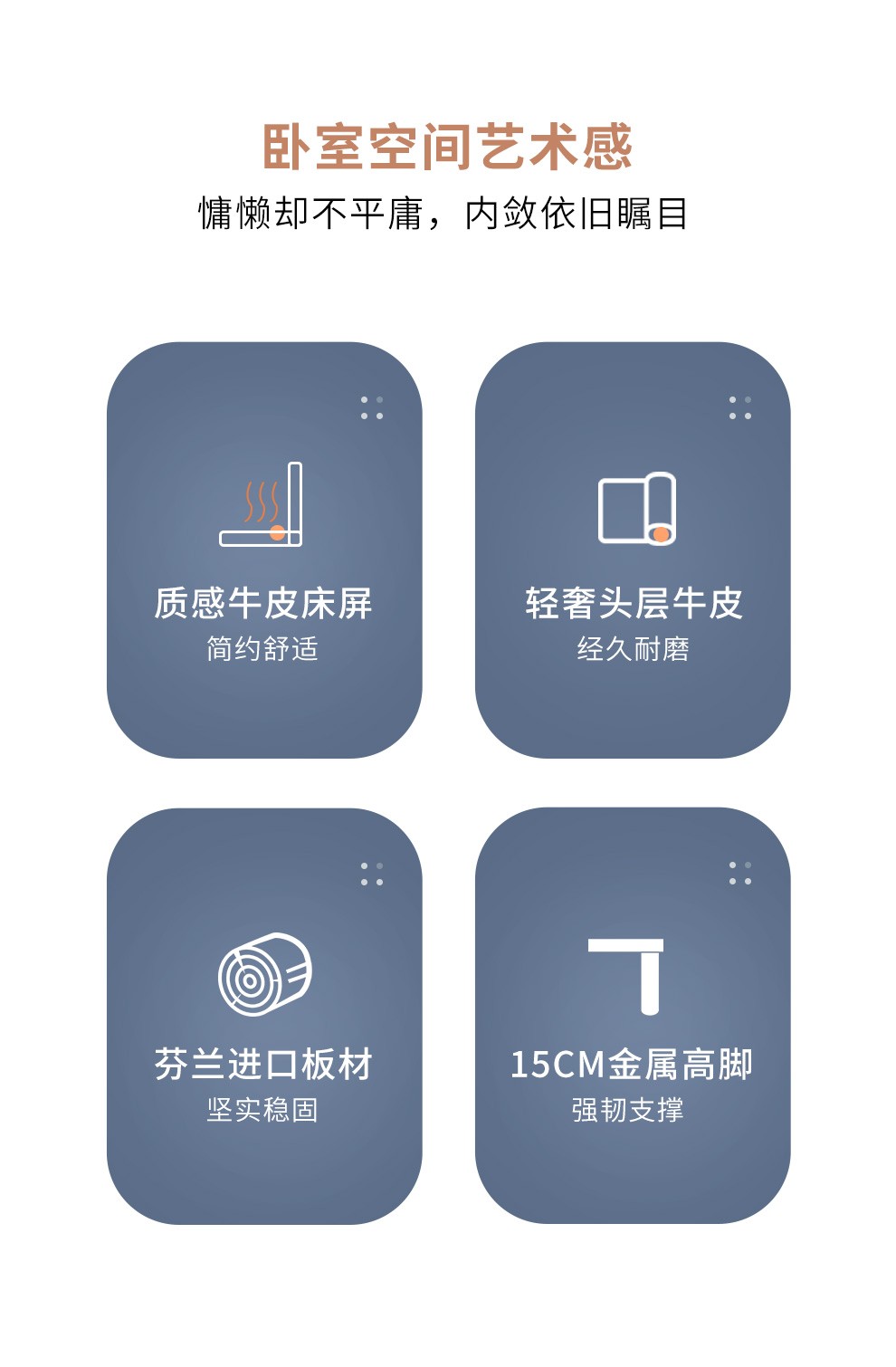 卧室空间艺术感
慵懒却不平庸，内敛依旧瞩目

质感牛皮床屏
简约舒适

轻奢头层牛皮
经久耐磨

芬兰进口板材
坚实稳固

15CM金属高脚
强韧支撑