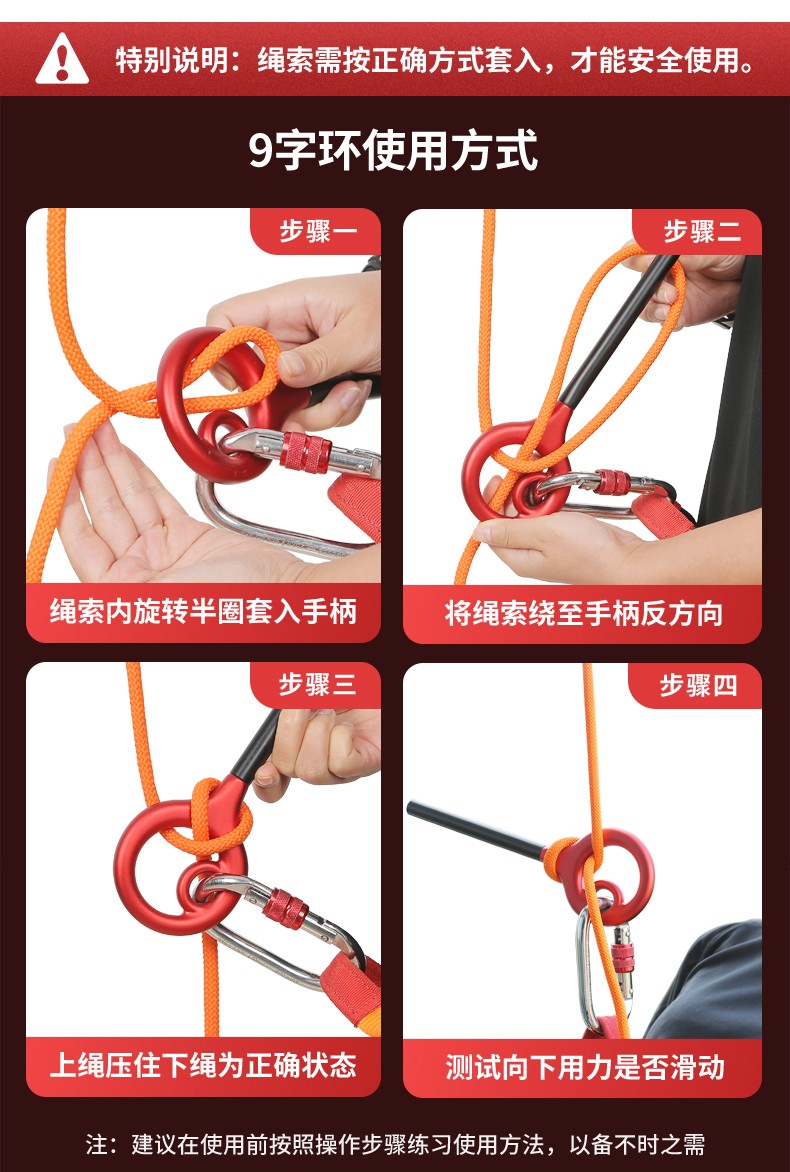 特别说明：绳索需按正确方式套入，才能安全使用。

9字环使用方式

步骤一

绳索内旋转半圈套入手柄

步骤二

将绳索绕至手柄反方向

步骤三

上绳压住下绳为正确状态

步骤四

测试向下用力是否滑动

注：建议在使用前按照操作步骤练习使用方法，以备不时之需