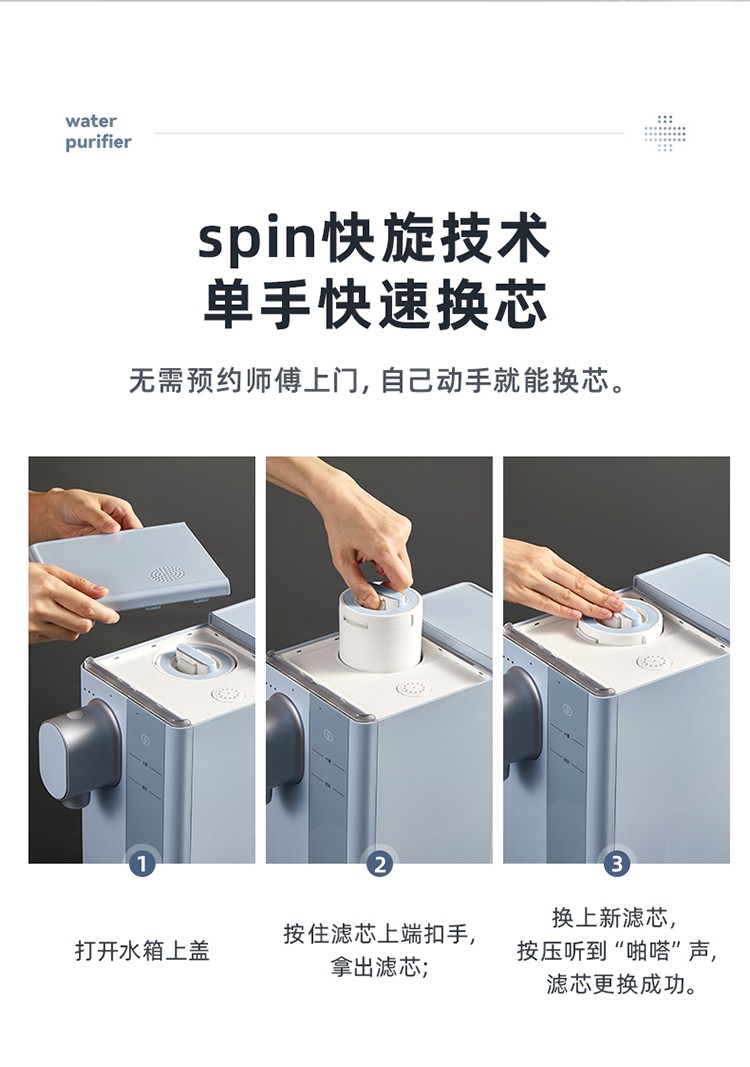 water purifier

spin快旋技术
单手快速换芯

无需预约师傅上门，自己动手就能换芯。

1
打开水箱上盖

2
按住滤芯上端扣手，拿出滤芯；

3
换上新滤芯，按压听到“啪嗒”声，滤芯更换成功。